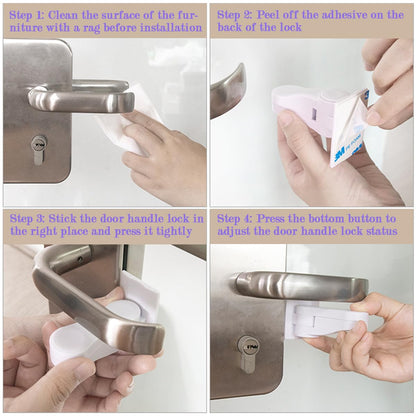 Step 1: Clean the surface of the furniture with a rag before installation

Step 2: Peel off the adhesive on the back of the lock

3M

Step 3: Stick the door handle lock in the right place and press it tightly

Step 4: Press the bottom button to adjust the door handle lock status