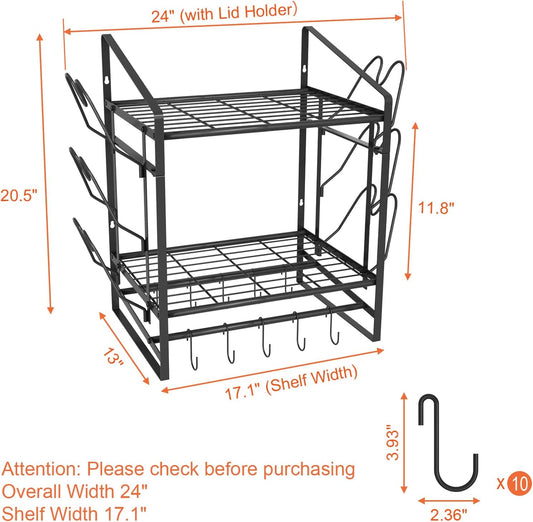 24" (with Lid Holder)

20.5"

11.8"

13"

17.1" (Shelf Width)

3.93"

2.36"

x 10

Attention: Please check before purchasing
Overall Width 24"
Shelf Width 17.1"