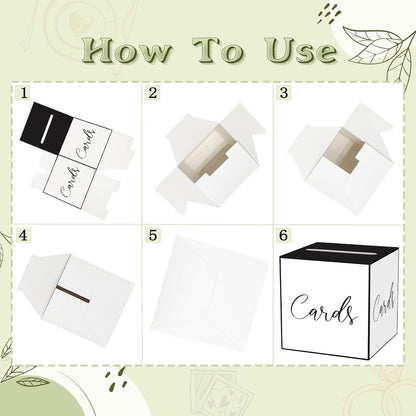 How To Use

1

Cards

Cards

2

3

4

5

6

Cards

Cards