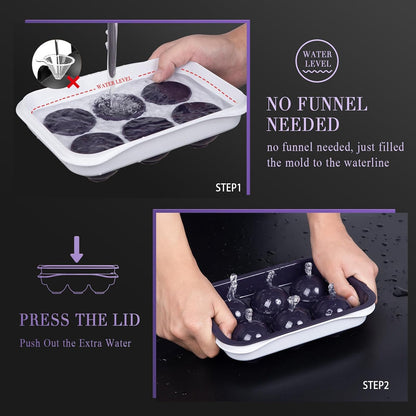 WATER LEVEL

STEP1

WATER LEVEL

NO FUNNEL NEEDED

no funnel needed, just filled the mold to the waterline

PRESS THE LID

Push Out the Extra Water

STEP2