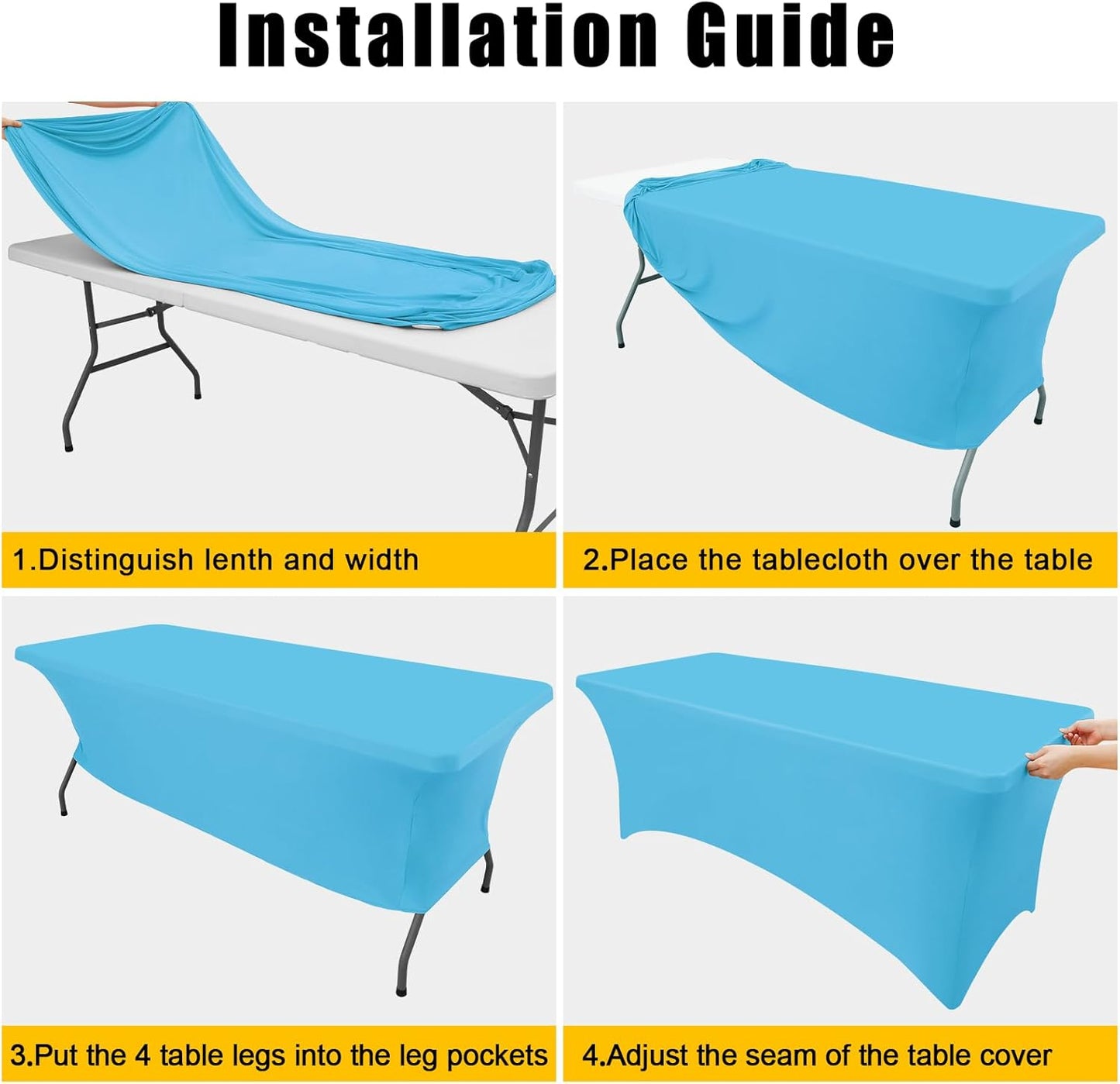 Installation Guide

1.Distinguish lenth and width

2.Place the tablecloth over the table

3.Put the 4 table legs into the leg pockets

4.Adjust the seam of the table cover