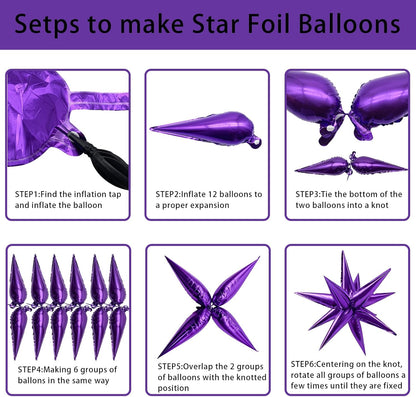 Setps to make Star Foil Balloons

STEP1:Find the inflation tap and inflate the balloon

STEP2:Inflate 12 balloons to a proper expansion

STEP3:Tie the bottom of the two balloons into a knot

STEP4:Making 6 groups of ballons in the same way

STEP5:Overlap the 2 groups of balloons with the knotted position

STEP6:Centering on the knot, rotate all groups of balloons a few times until they are fixed