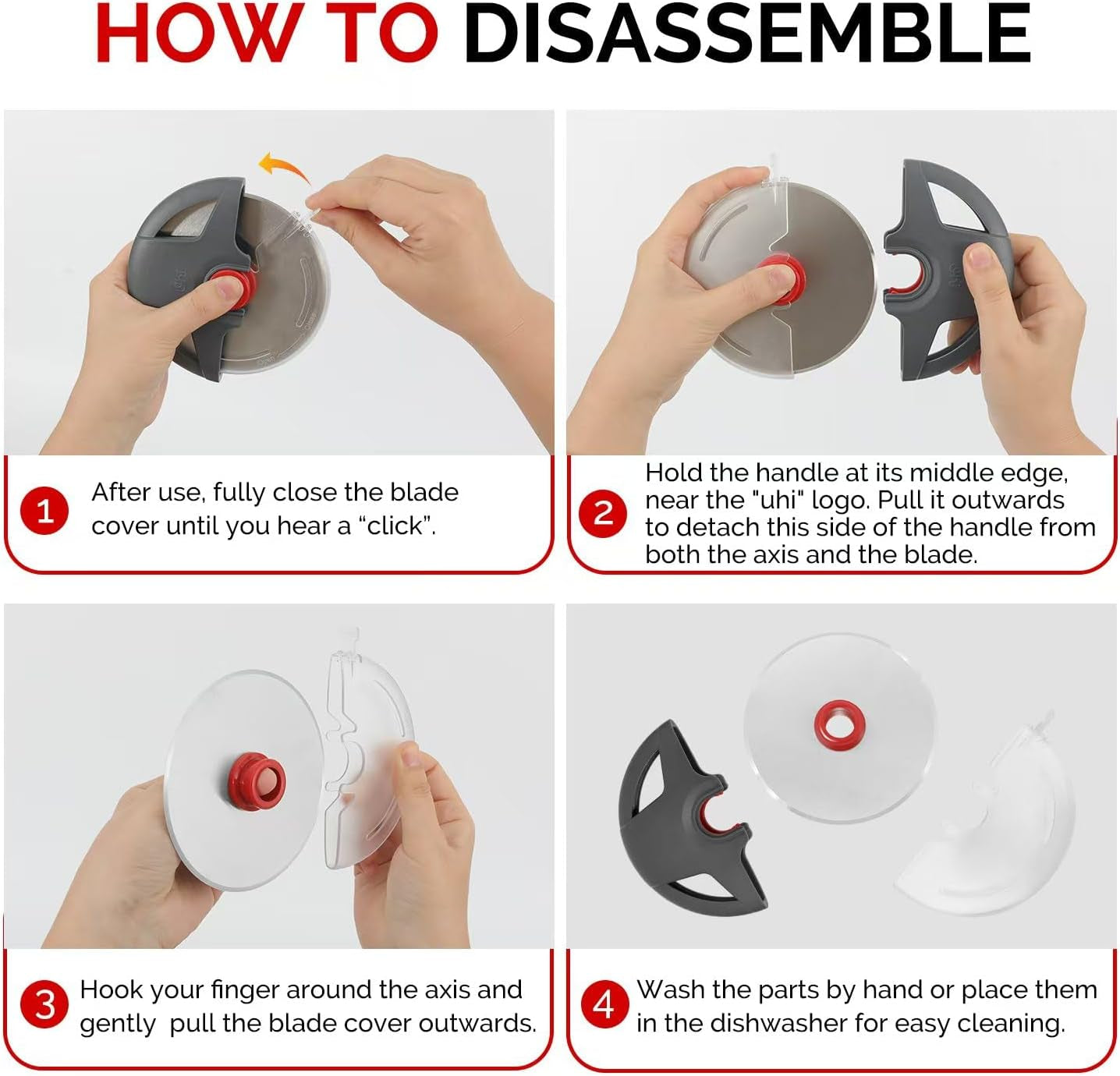 HOW TO DISASSEMBLE

1 After use, fully close the blade cover until you hear a “click”.

2 Hold the handle at its middle edge, near the "uhi" logo. Pull it outwards to detach this side of the handle from both the axis and the blade.

3 Hook your finger around the axis and gently pull the blade cover outwards.

4 Wash the parts by hand or place them in the dishwasher for easy cleaning.