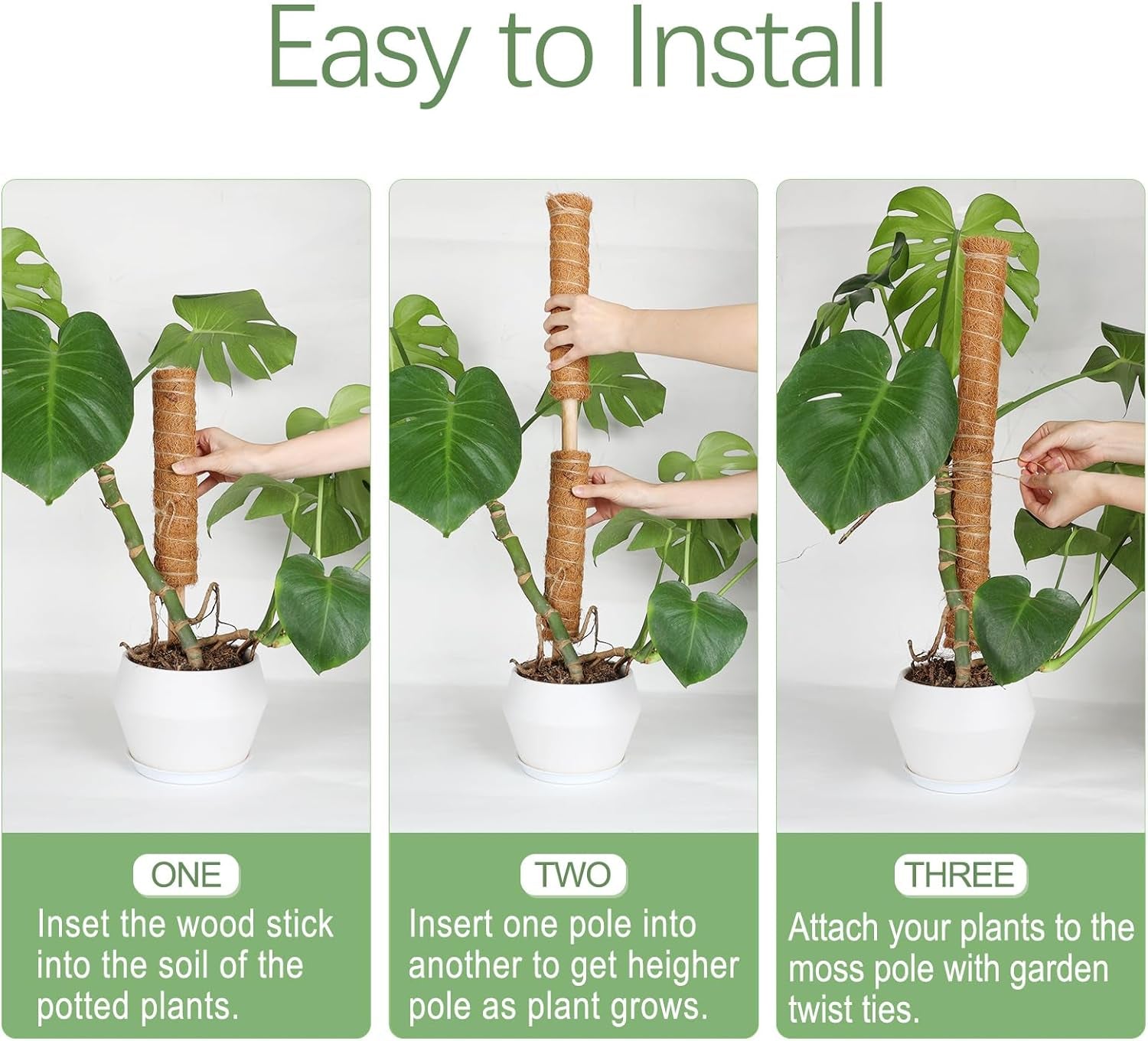 Easy to Install

ONE
Inset the wood stick into the soil of the potted plants.

TWO
Insert one pole into another to get heigher pole as plant grows.

THREE
Attach your plants to the moss pole with garden twist ties.