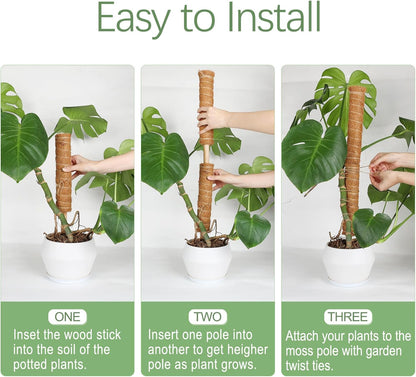 Easy to Install

ONE
Inset the wood stick into the soil of the potted plants.

TWO
Insert one pole into another to get heigher pole as plant grows.

THREE
Attach your plants to the moss pole with garden twist ties.