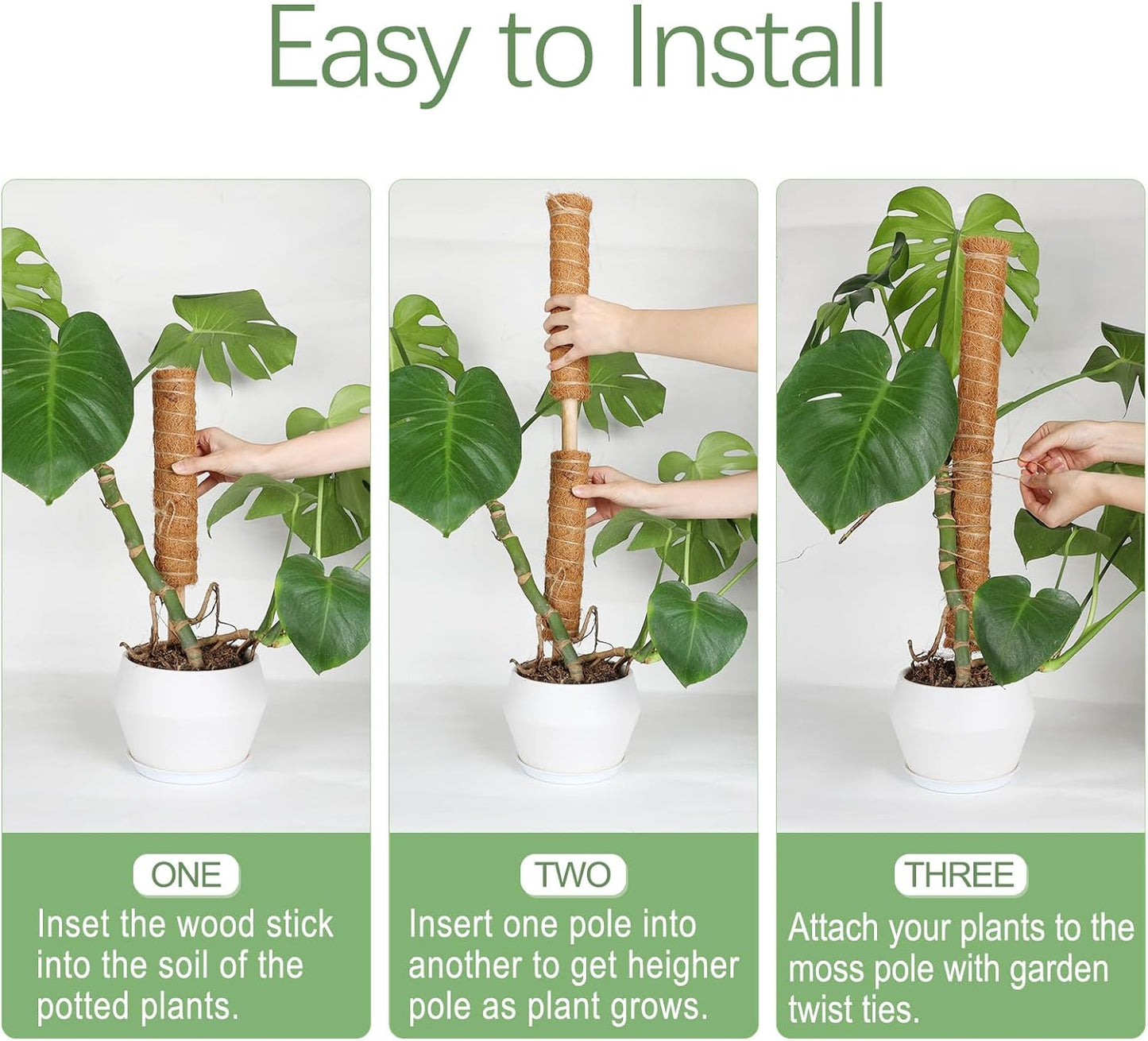 Easy to Install

ONE
Inset the wood stick into the soil of the potted plants.

TWO
Insert one pole into another to get heigher pole as plant grows.

THREE
Attach your plants to the moss pole with garden twist ties.