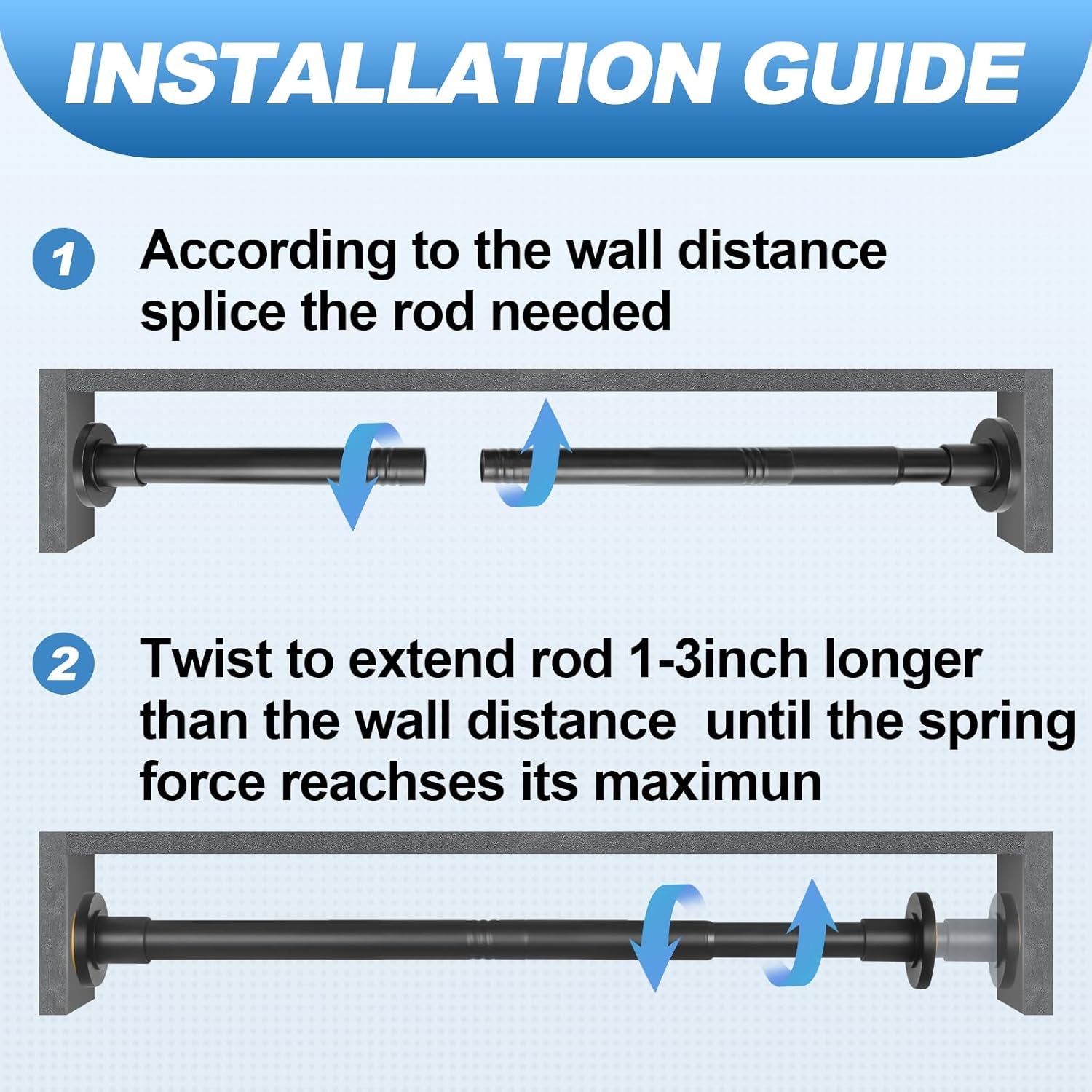 INSTALLATION GUIDE

1 According to the wall distance splice the rod needed

2 Twist to extend rod 1-3inch longer than the wall distance  until the spring force reachses its maximun