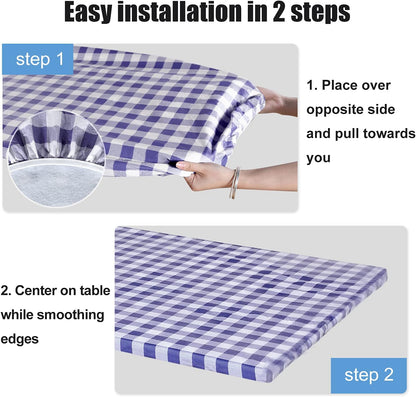 Easy installation in 2 steps

step 1

1. Place over opposite side and pull towards you

2. Center on table while smoothing edges

step 2