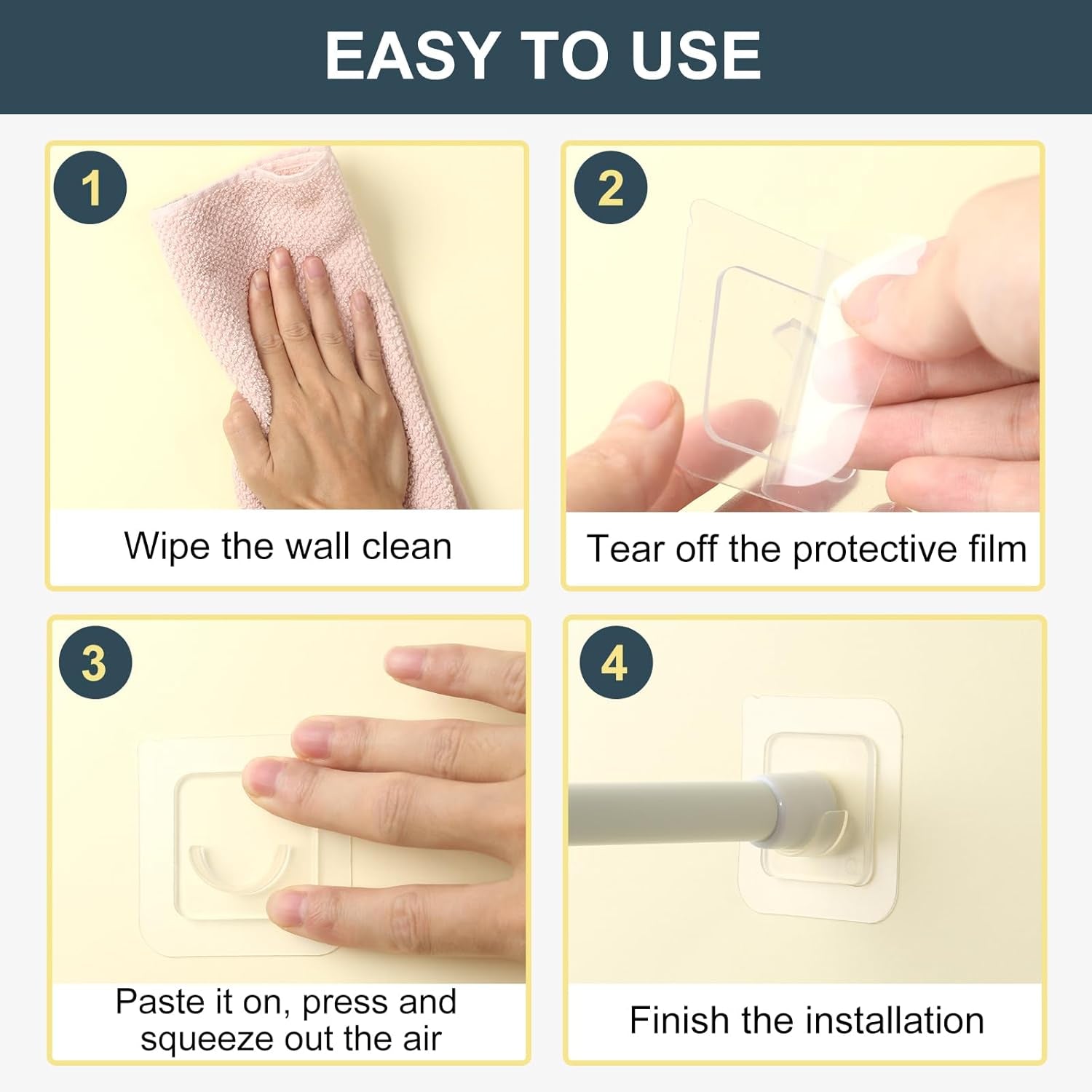 EASY TO USE

1

Wipe the wall clean

2

Tear off the protective film

3

Paste it on, press and squeeze out the air

4

Finish the installation