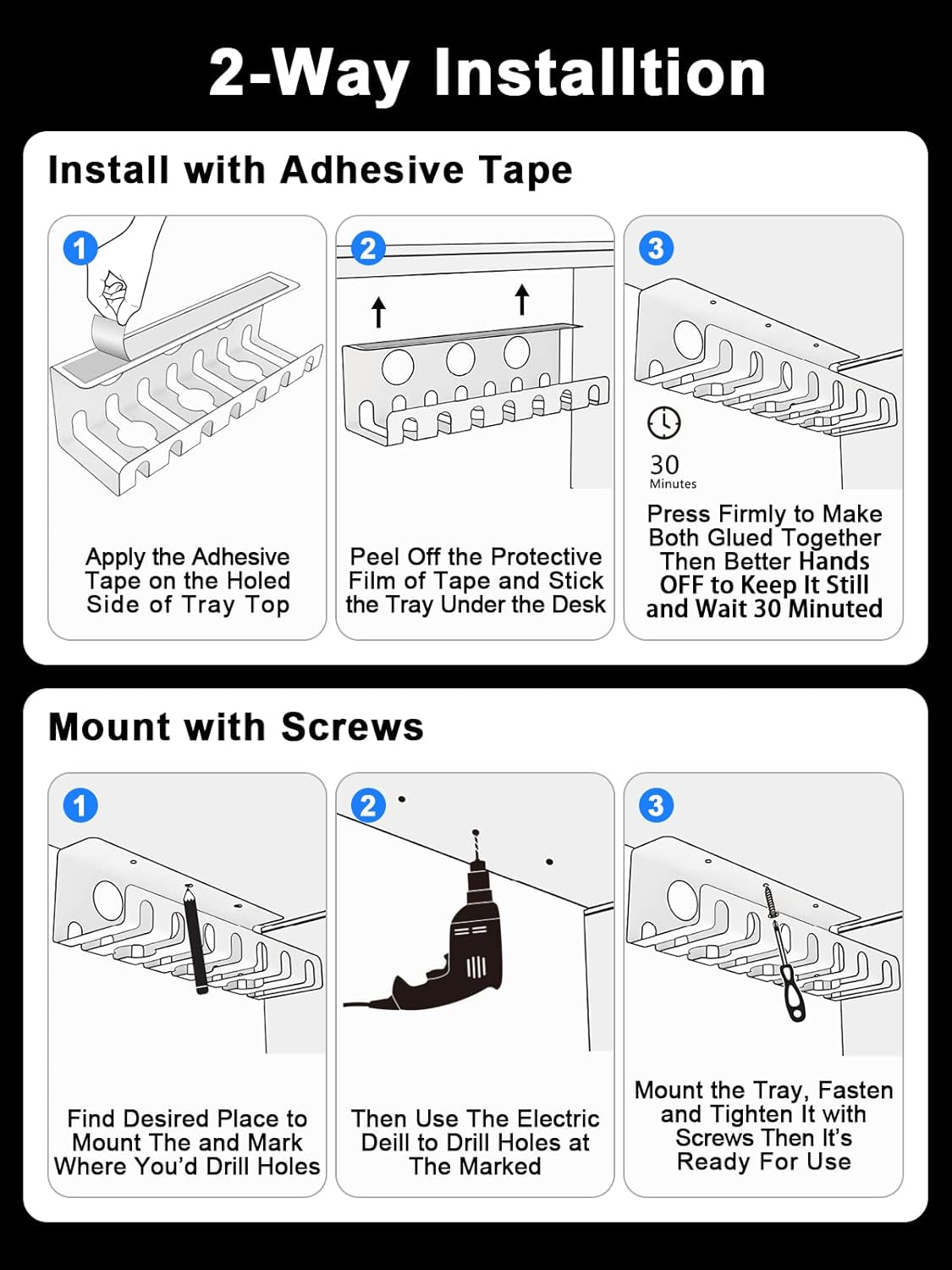 2-Way Installtion

Install with Adhesive Tape

1

Apply the Adhesive Tape on the Holed Side of Tray Top

2

Peel Off the Protective Film of Tape and Stick the Tray Under the Desk

3

30
Minutes

Press Firmly to Make Both Glued Together Then Better Hands OFF to Keep It Still and Wait 30 Minuted

Mount with Screws

1

Find Desired Place to Mount The and Mark Where You'd Drill Holes

2

Then Use The Electric Deill to Drill Holes at The Marked

3

Mount the Tray, Fasten and Tighten It with Screws Then It's Ready For Use