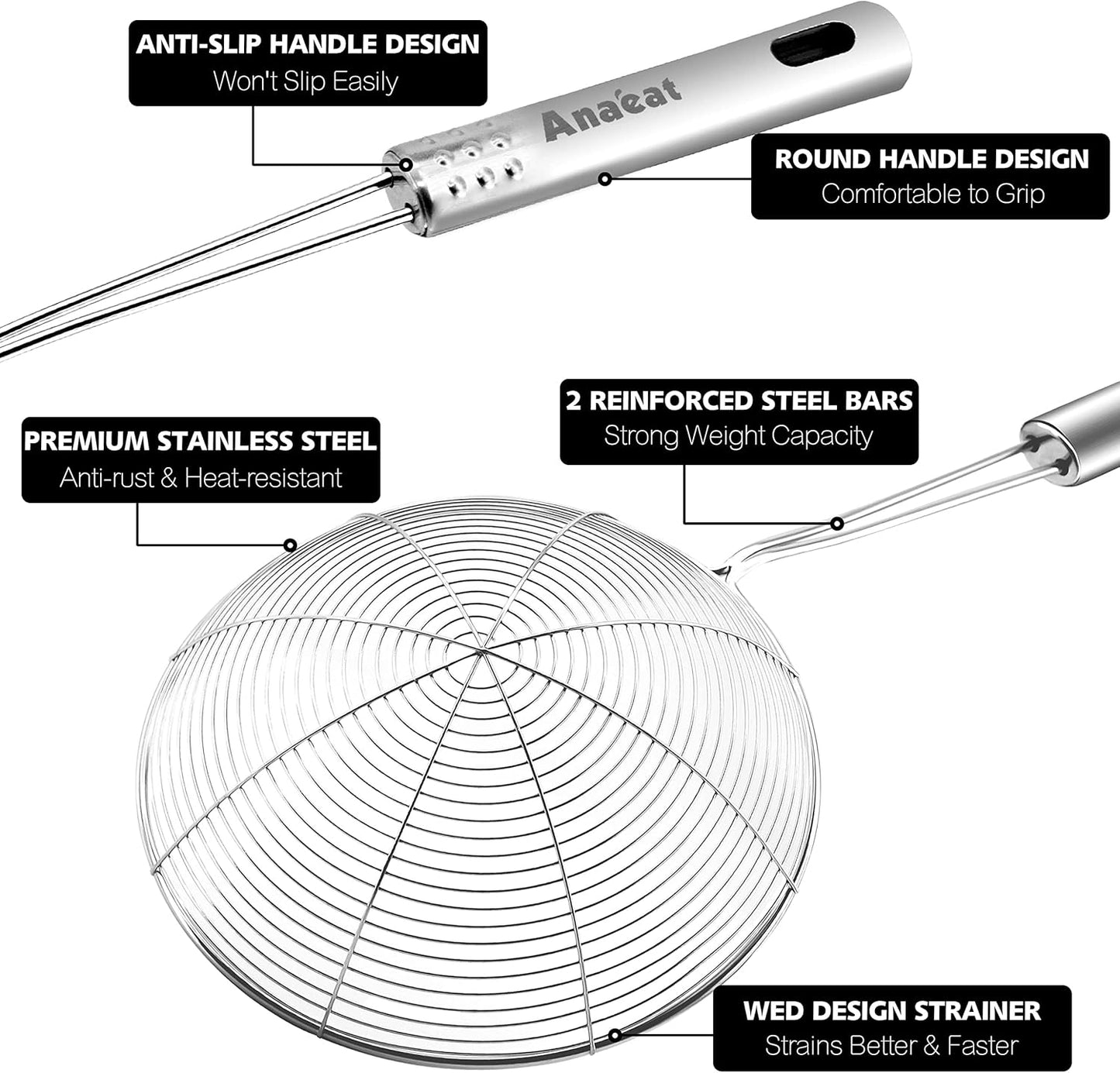 ANTI-SLIP HANDLE DESIGN
Won't Slip Easily

Anaeat

ROUND HANDLE DESIGN
Comfortable to Grip

2 REINFORCED STEEL BARS
Strong Weight Capacity

PREMIUM STAINLESS STEEL
Anti-rust & Heat-resistant

WED DESIGN STRAINER
Strains Better & Faster