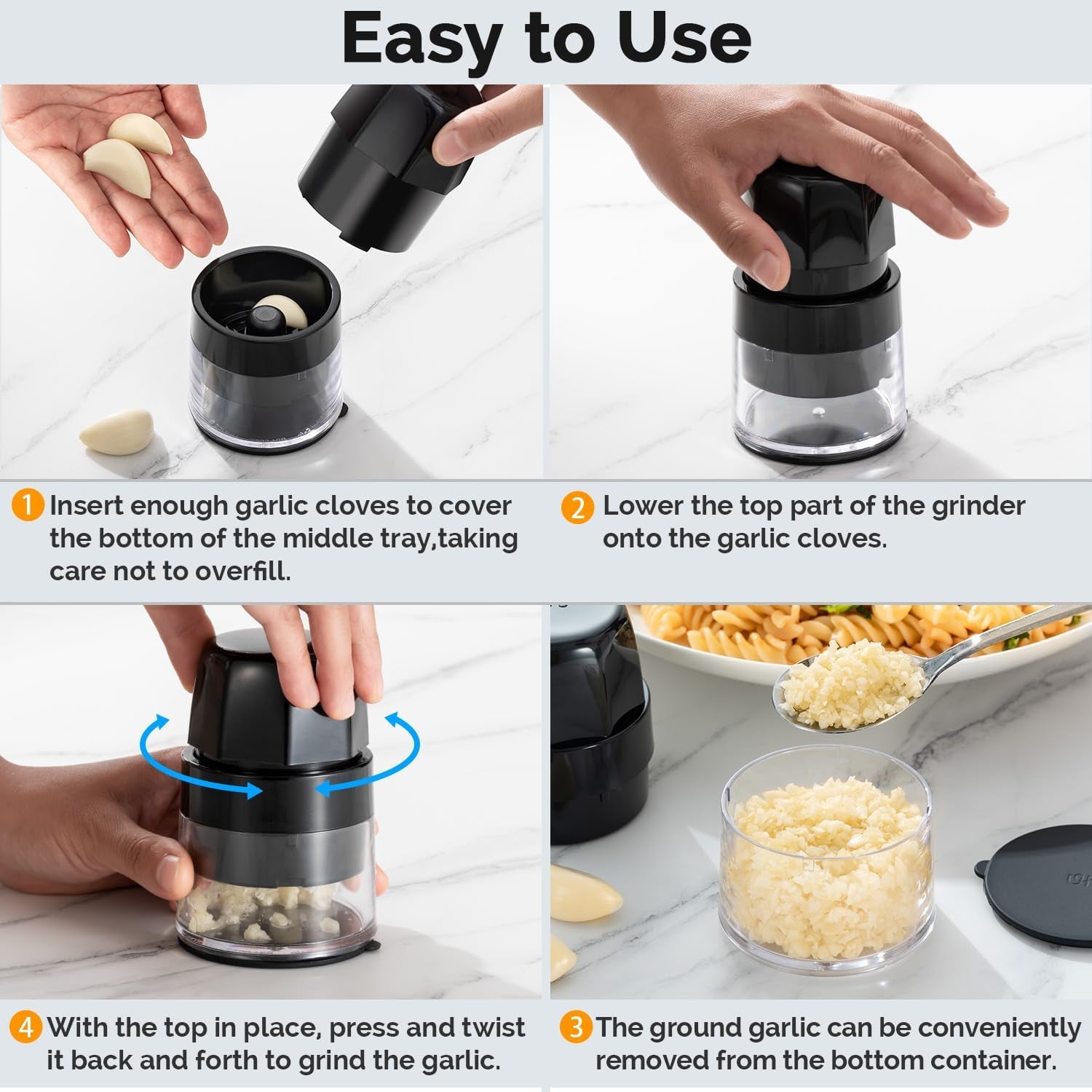 Easy to Use

1 Insert enough garlic cloves to cover the bottom of the middle tray,taking care not to overfill.

2 Lower the top part of the grinder onto the garlic cloves.

4 With the top in place, press and twist it back and forth to grind the garlic.

3 The ground garlic can be conveniently removed from the bottom container.