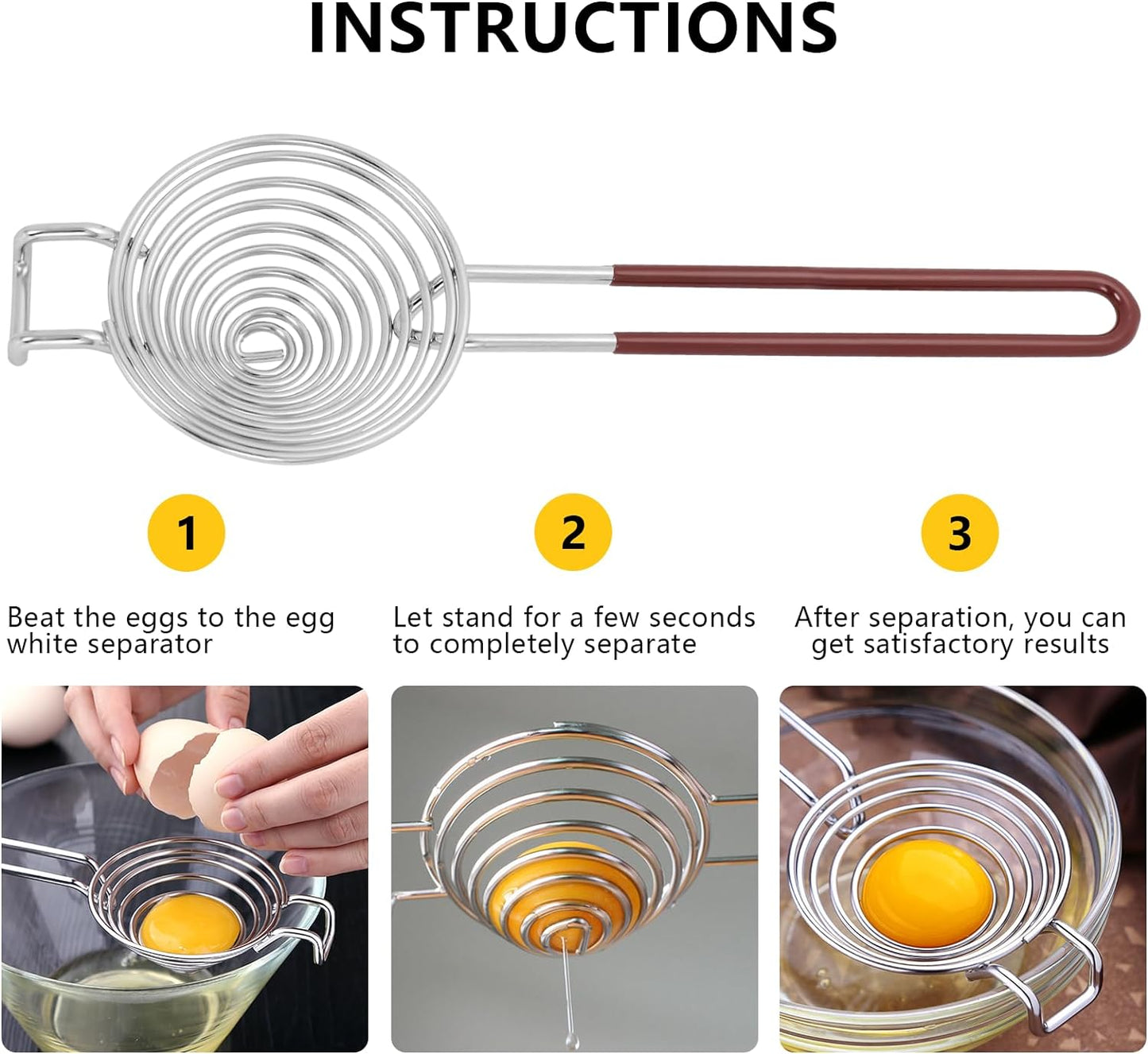 INSTRUCTIONS

1

Beat the eggs to the egg white separator

2

Let stand for a few seconds to completely separate

3

After separation, you can get satisfactory results