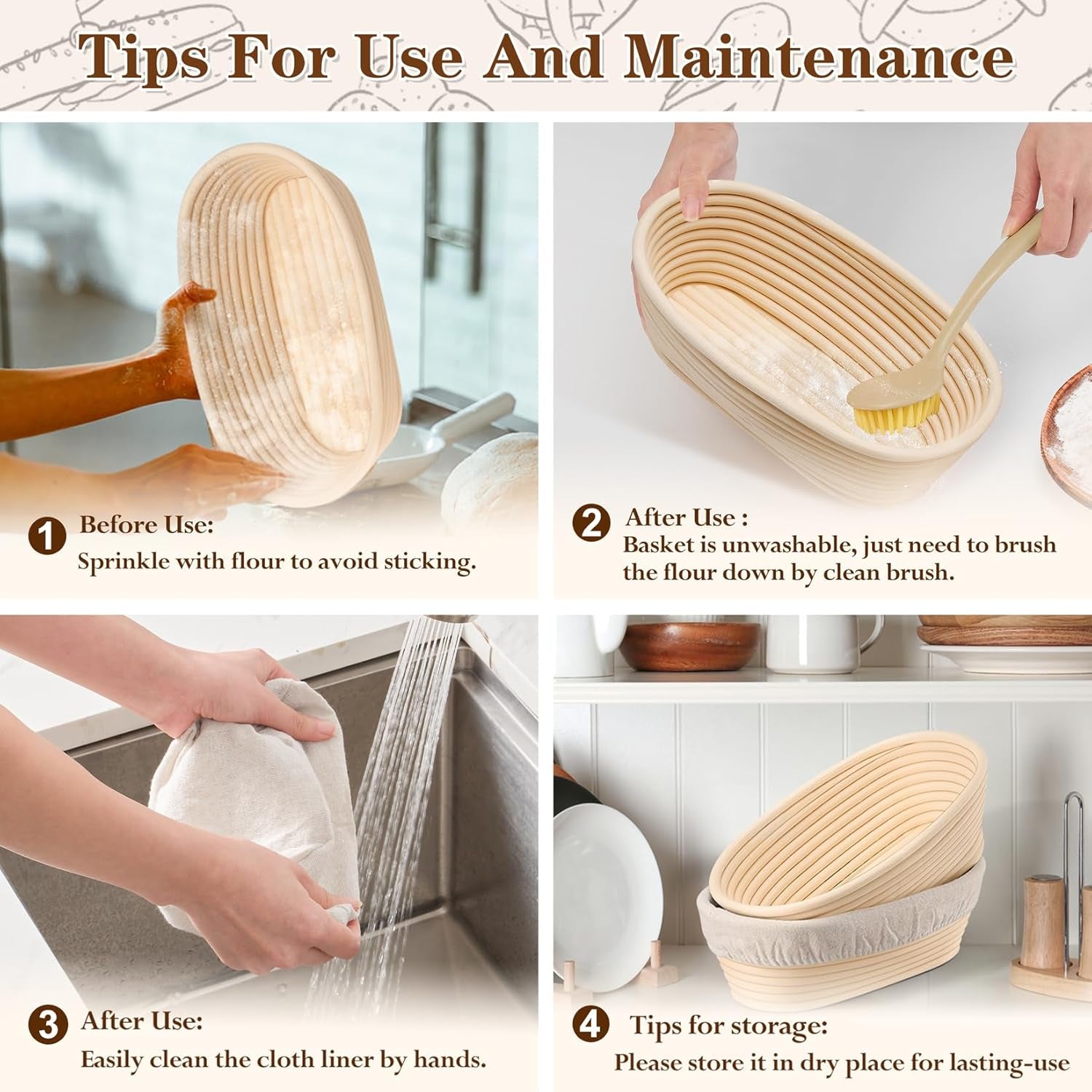 Tips For Use And Maintenance

1 Before Use:
Sprinkle with flour to avoid sticking.

2 After Use :
Basket is unwashable, just need to brush the flour down by clean brush.

3 After Use:
Easily clean the cloth liner by hands.

4 Tips for storage:
Please store it in dry place for lasting-use