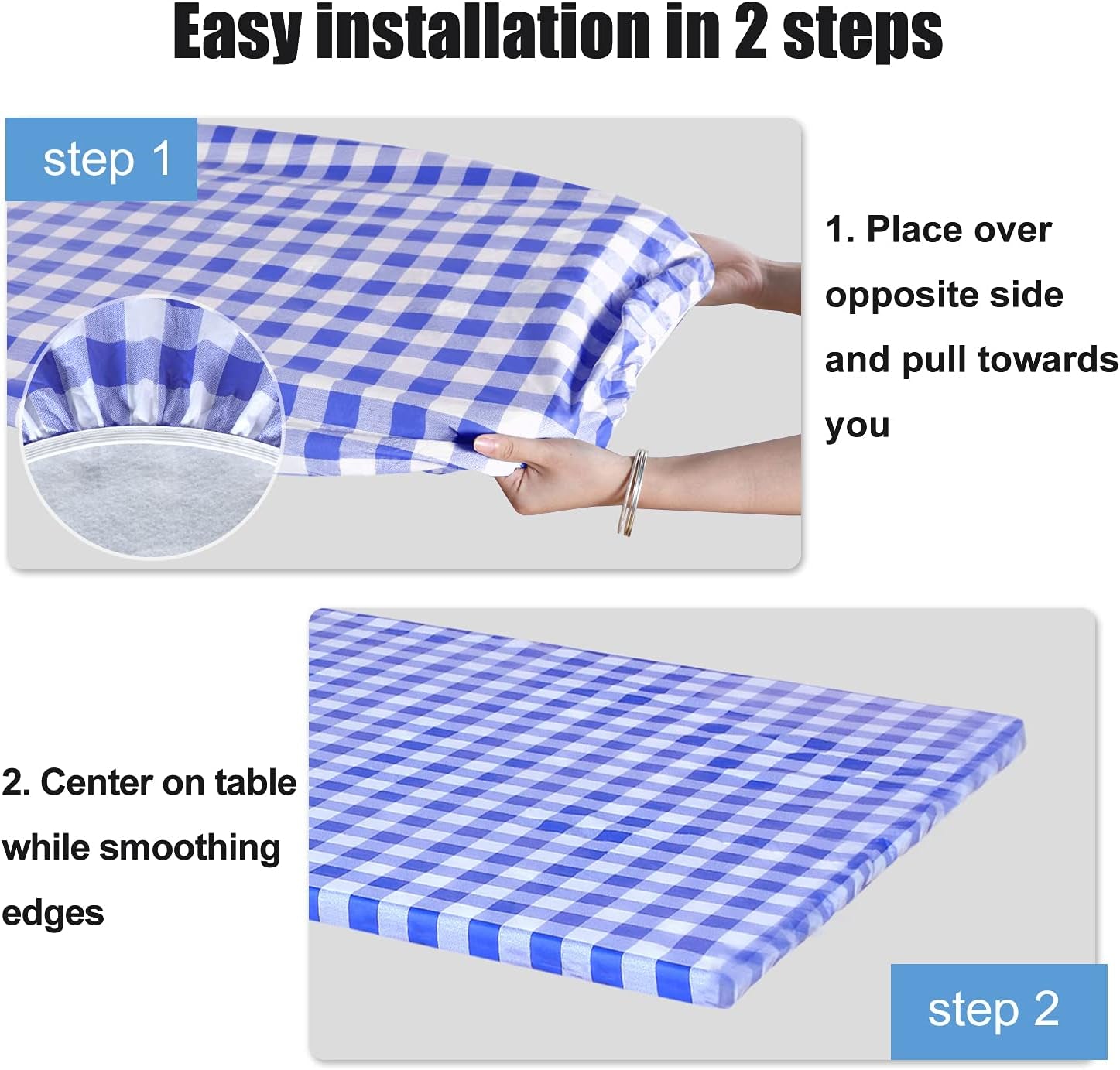 Easy installation in 2 steps

step 1

1. Place over opposite side and pull towards you

2. Center on table while smoothing edges

step 2