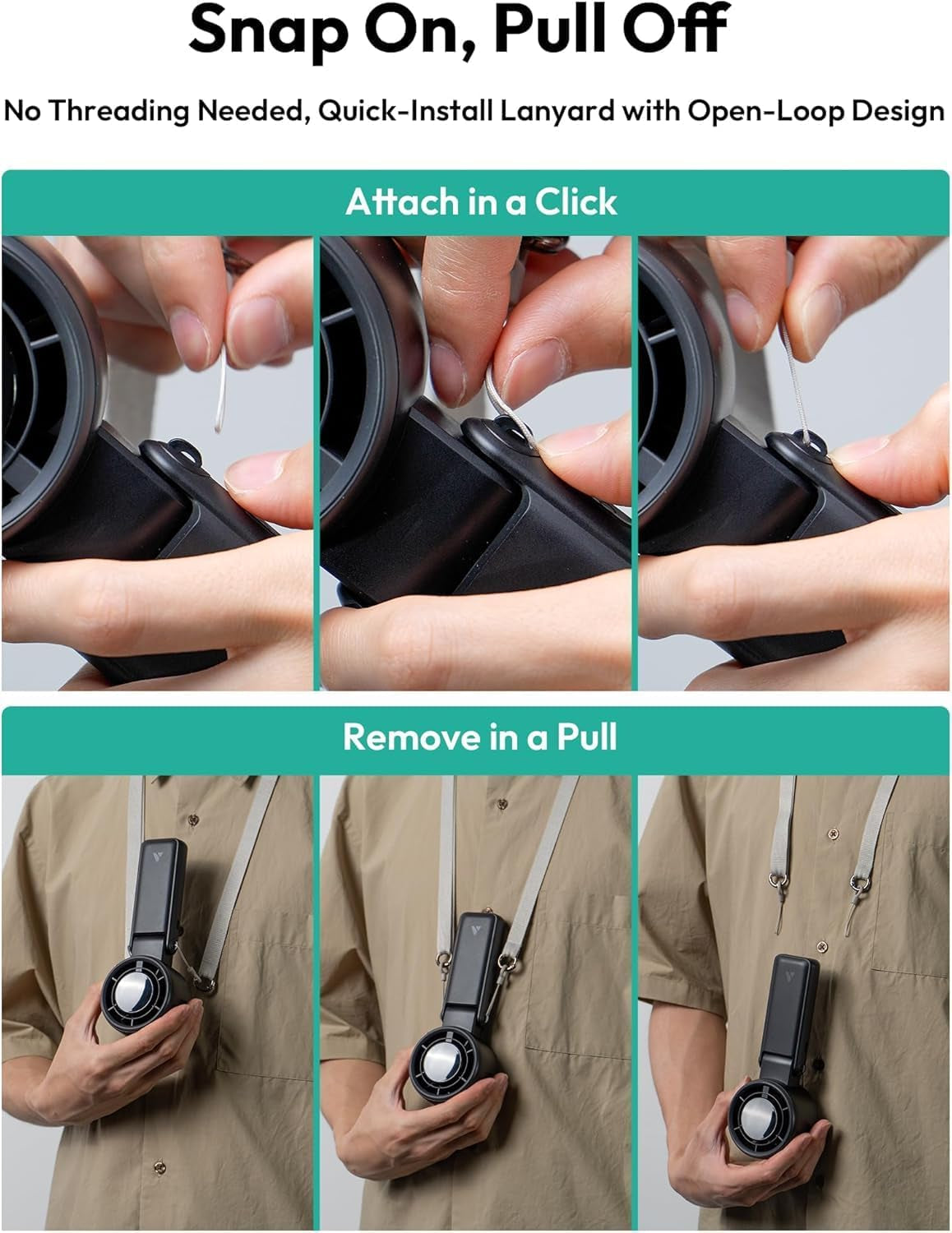 Snap On, Pull Off

No Threading Needed, Quick-Install Lanyard with Open-Loop Design

Attach in a Click

Remove in a Pull