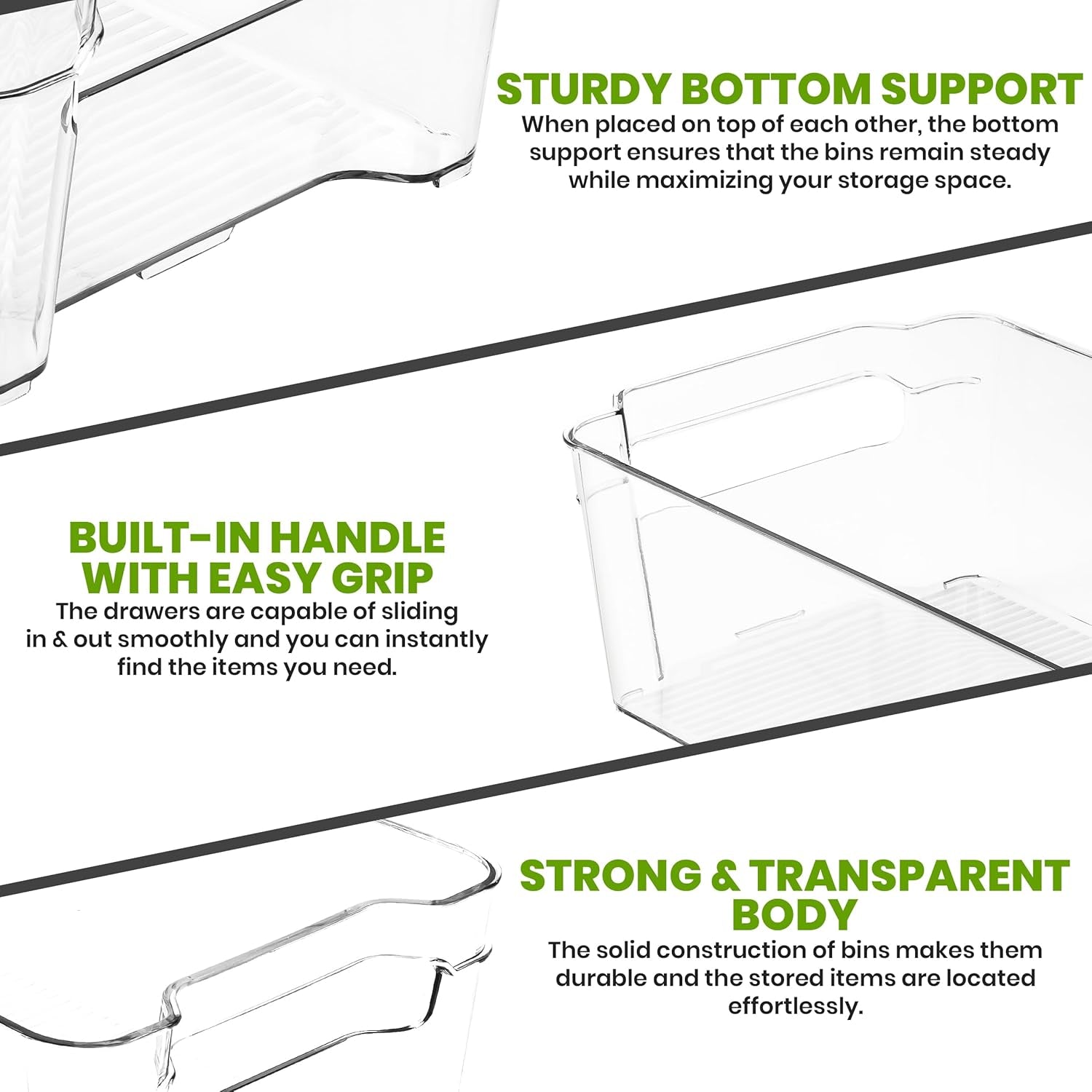 STURDY BOTTOM SUPPORT
When placed on top of each other, the bottom support ensures that the bins remain steady while maximizing your storage space.

BUILT-IN HANDLE WITH EASY GRIP
The drawers are capable of sliding in & out smoothly and you can instantly find the items you need.

STRONG & TRANSPARENT BODY
The solid construction of bins makes them durable and the stored items are located effortlessly.