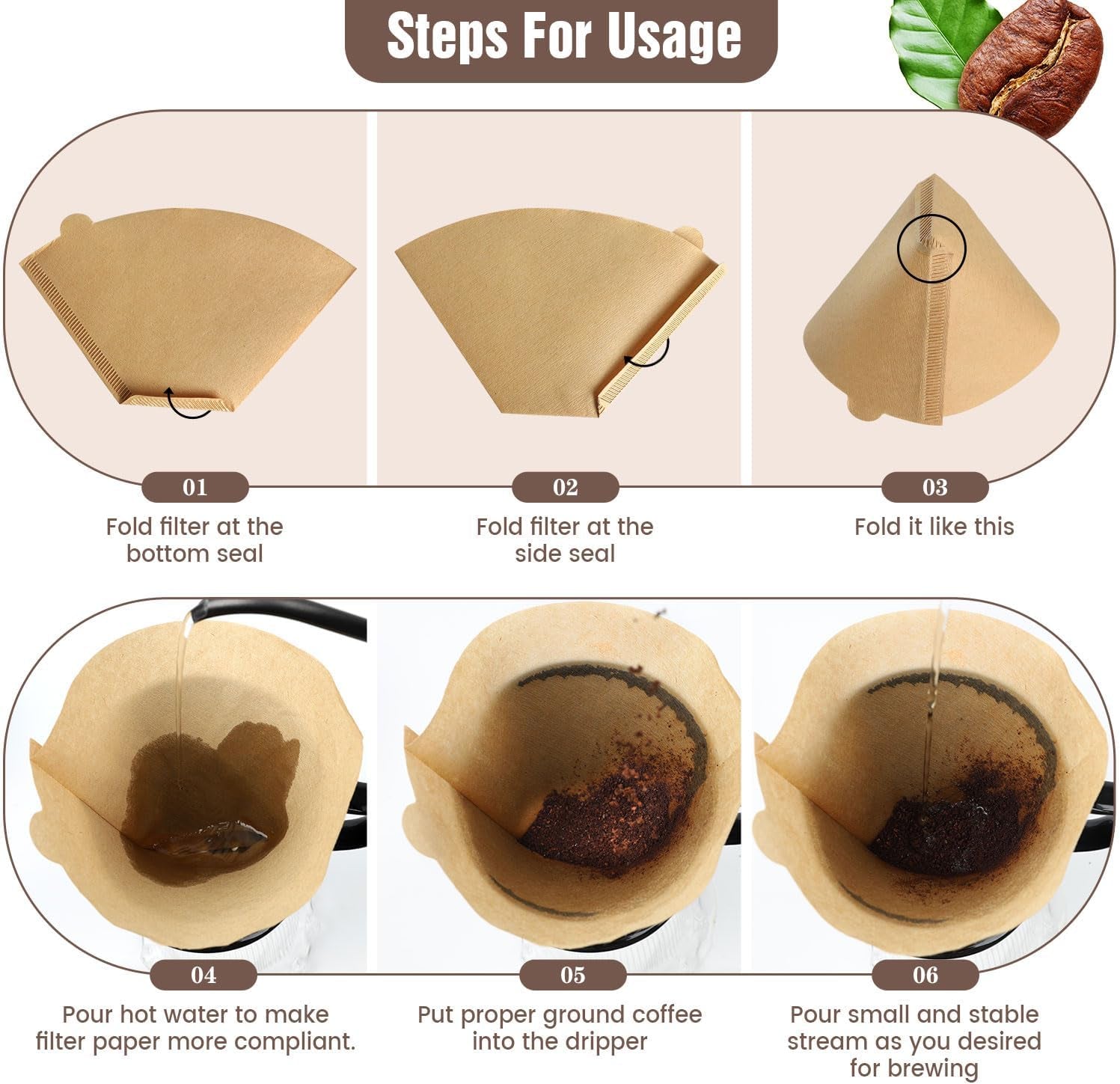 Steps For Usage

01
Fold filter at the bottom seal

02
Fold filter at the side seal

03
Fold it like this

04
Pour hot water to make filter paper more compliant.

05
Put proper ground coffee into the dripper

06
Pour small and stable stream as you desired for brewing