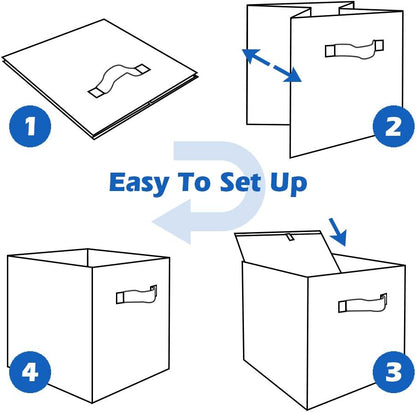 1

2

Easy To Set Up

4

3