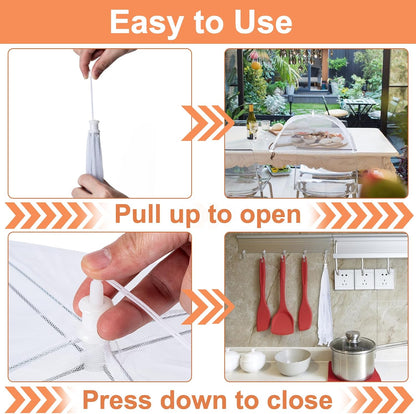 Easy to Use

Pull up to open

Press down to close