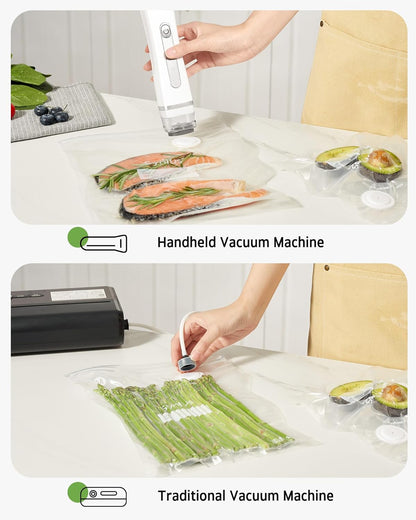 Handheld Vacuum Machine

Traditional Vacuum Machine