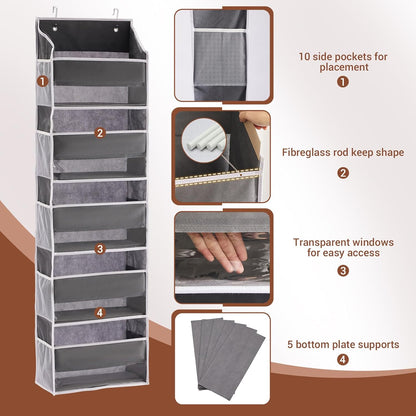 1

2

3

4

10 side pockets for placement
1

Fibreglass rod keep shape
2

Transparent windows for easy access
3

5 bottom plate supports
4