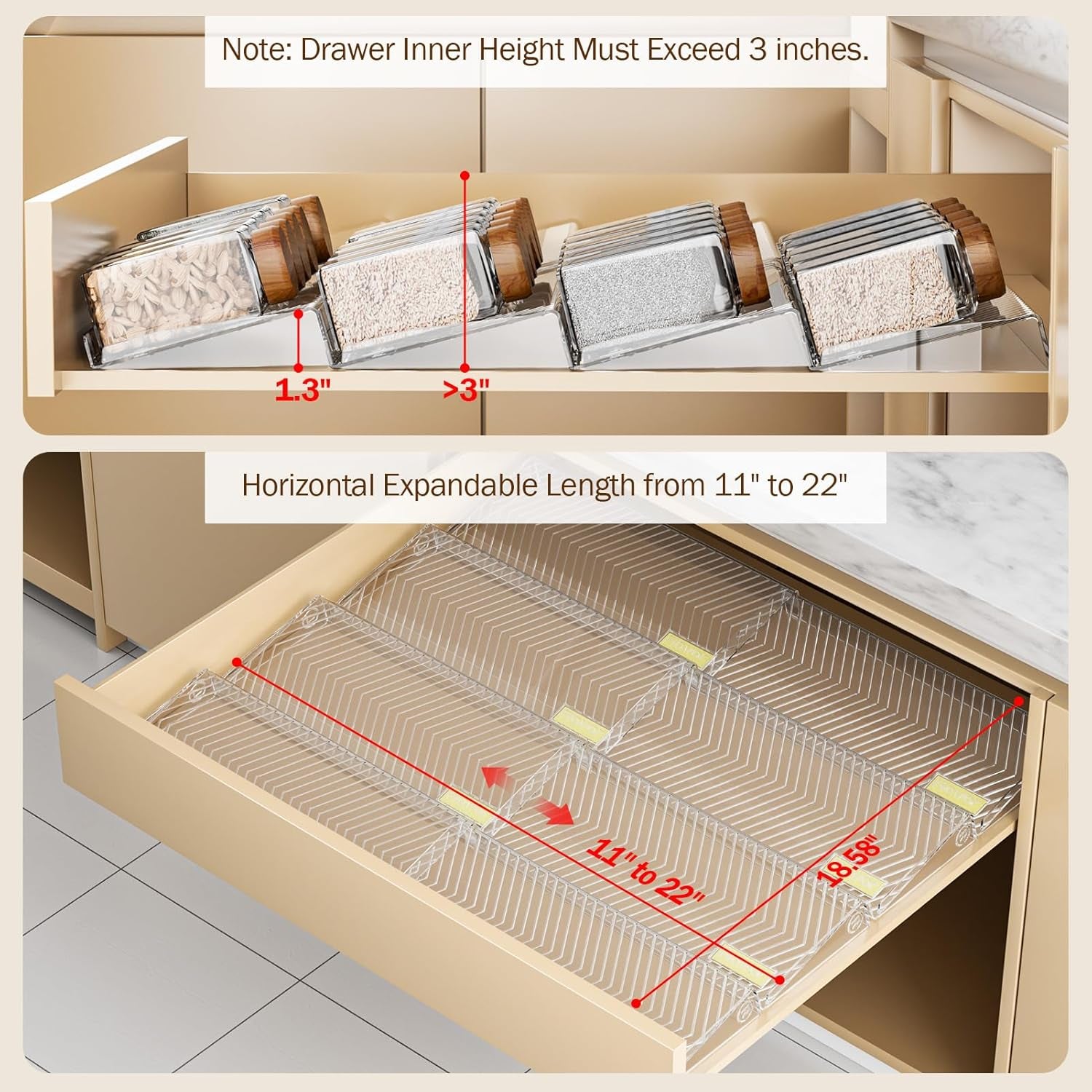 Note: Drawer Inner Height Must Exceed 3 inches.

1.3"

>3"

Horizontal Expandable Length from 11" to 22"

11" to 22"

18.58"