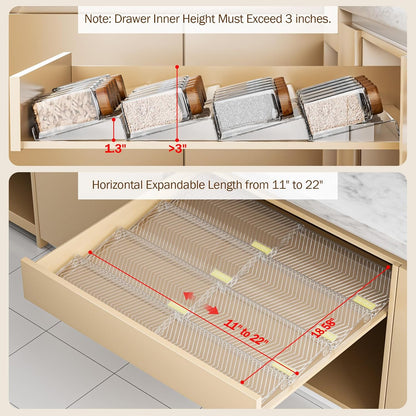 Note: Drawer Inner Height Must Exceed 3 inches.

1.3"

>3"

Horizontal Expandable Length from 11" to 22"

11" to 22"

18.58"