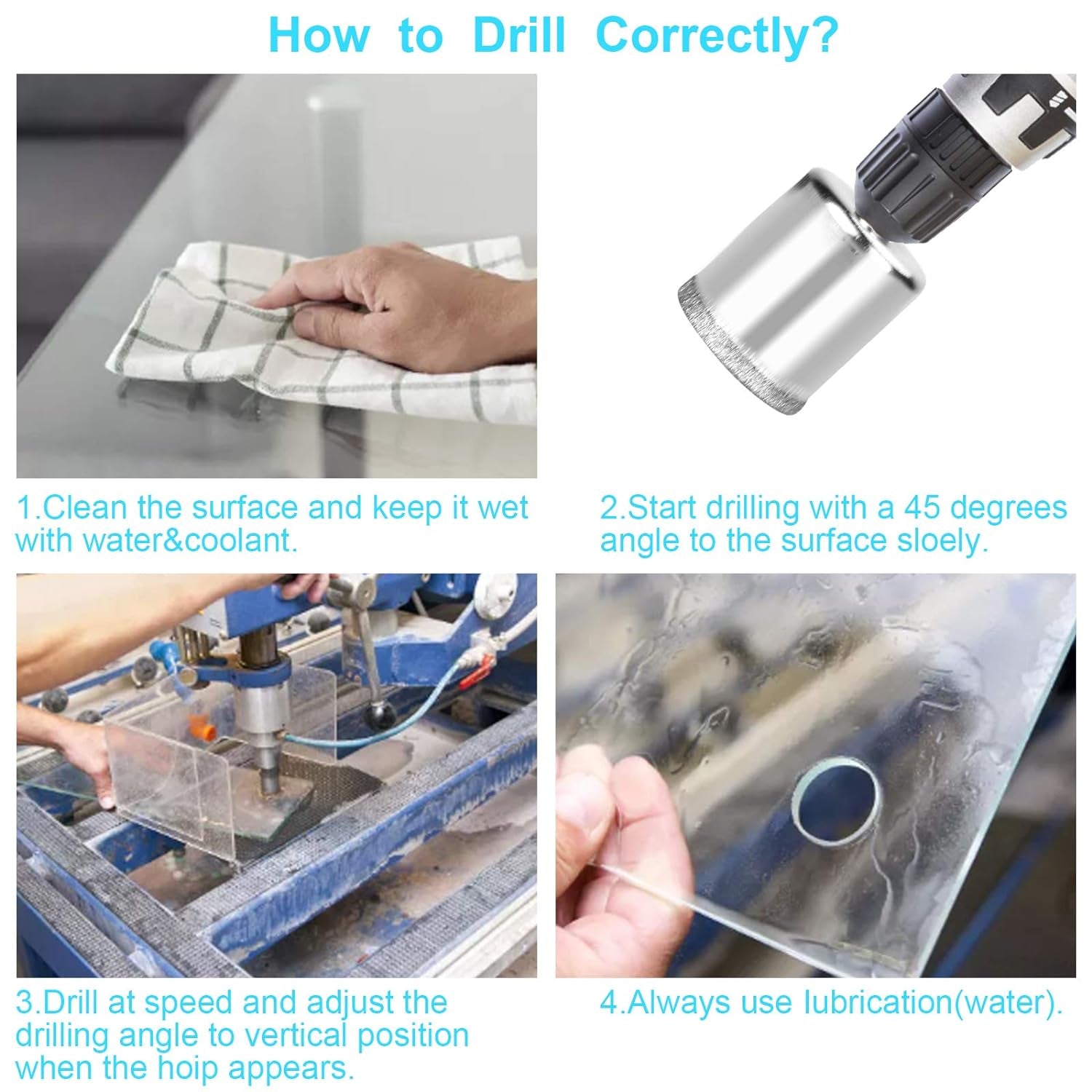 How to Drill Correctly?

1.Clean the surface and keep it wet with water&coolant.

2.Start drilling with a 45 degrees angle to the surface sloely.

3.Drill at speed and adjust the drilling angle to vertical position when the hoip appears.

4.Always use lubrication(water).