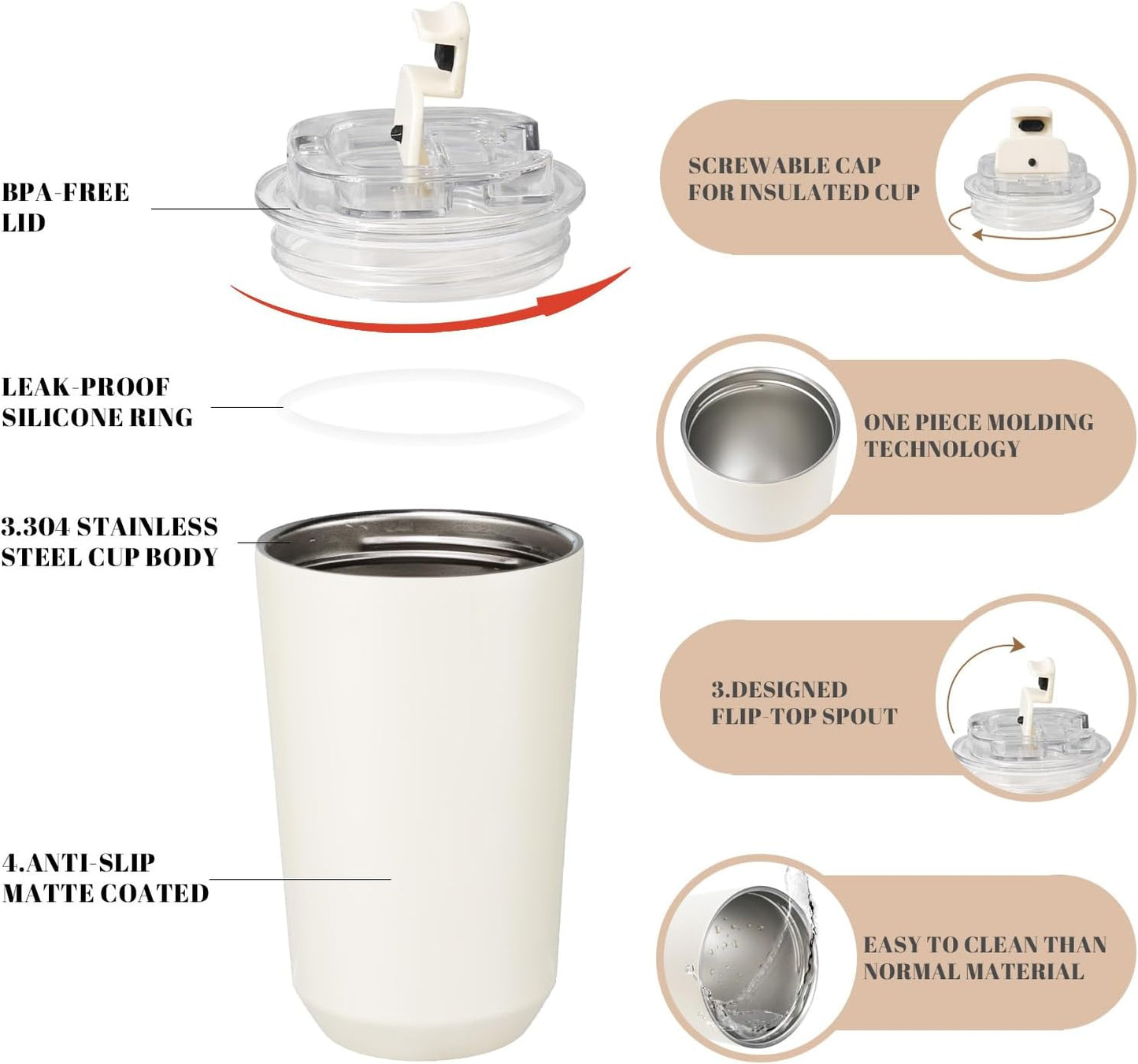 BPA-FREE LID

LEAK-PROOF SILICONE RING

3.304 STAINLESS STEEL CUP BODY

4.ANTI-SLIP MATTE COATED

SCREWABLE CAP FOR INSULATED CUP

ONE PIECE MOLDING TECHNOLOGY

3.DESIGNED FLIP-TOP SPOUT

EASY TO CLEAN THAN NORMAL MATERIAL