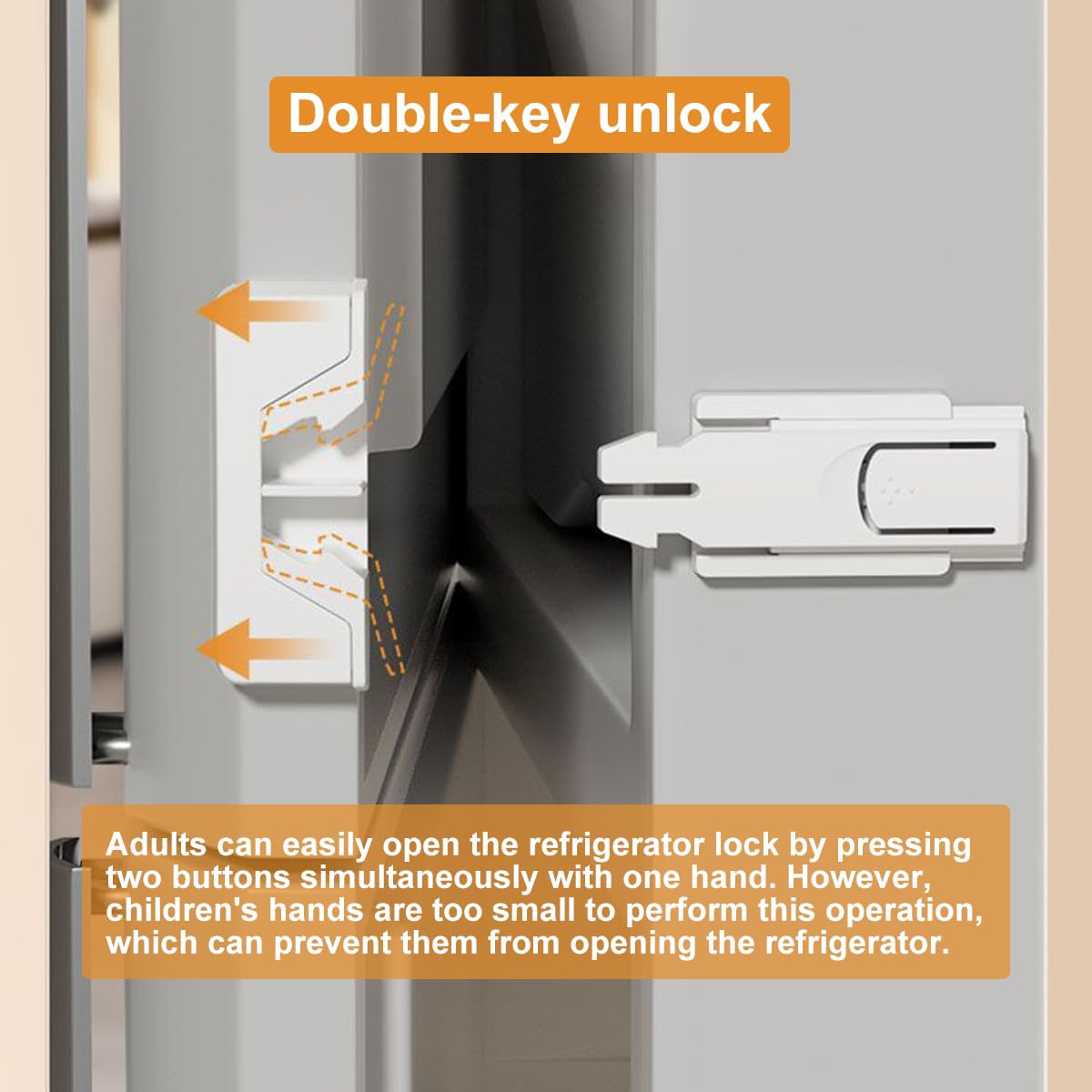 Double-key unlock

Adults can easily open the refrigerator lock by pressing two buttons simultaneously with one hand. However, children's hands are too small to perform this operation, which can prevent them from opening the refrigerator.