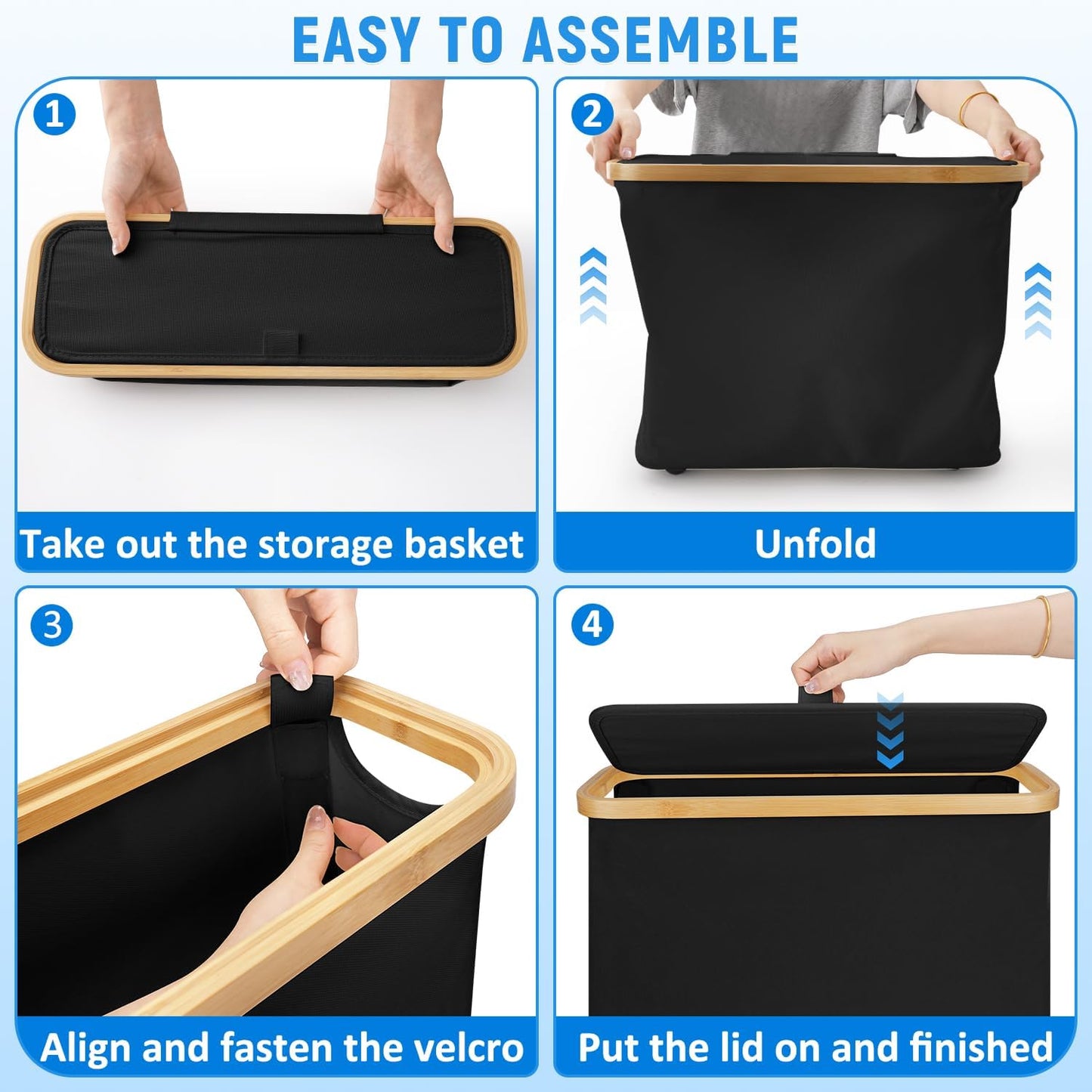 EASY TO ASSEMBLE

1

Take out the storage basket

2

Unfold

3

Align and fasten the velcro

4

Put the lid on and finished