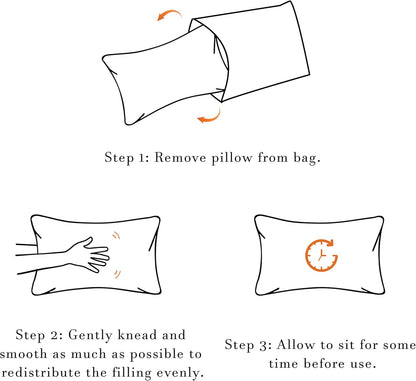 Step 1: Remove pillow from bag.

Step 2: Gently knead and smooth as much as possible to redistribute the filling evenly.

Step 3: Allow to sit for some time before use.