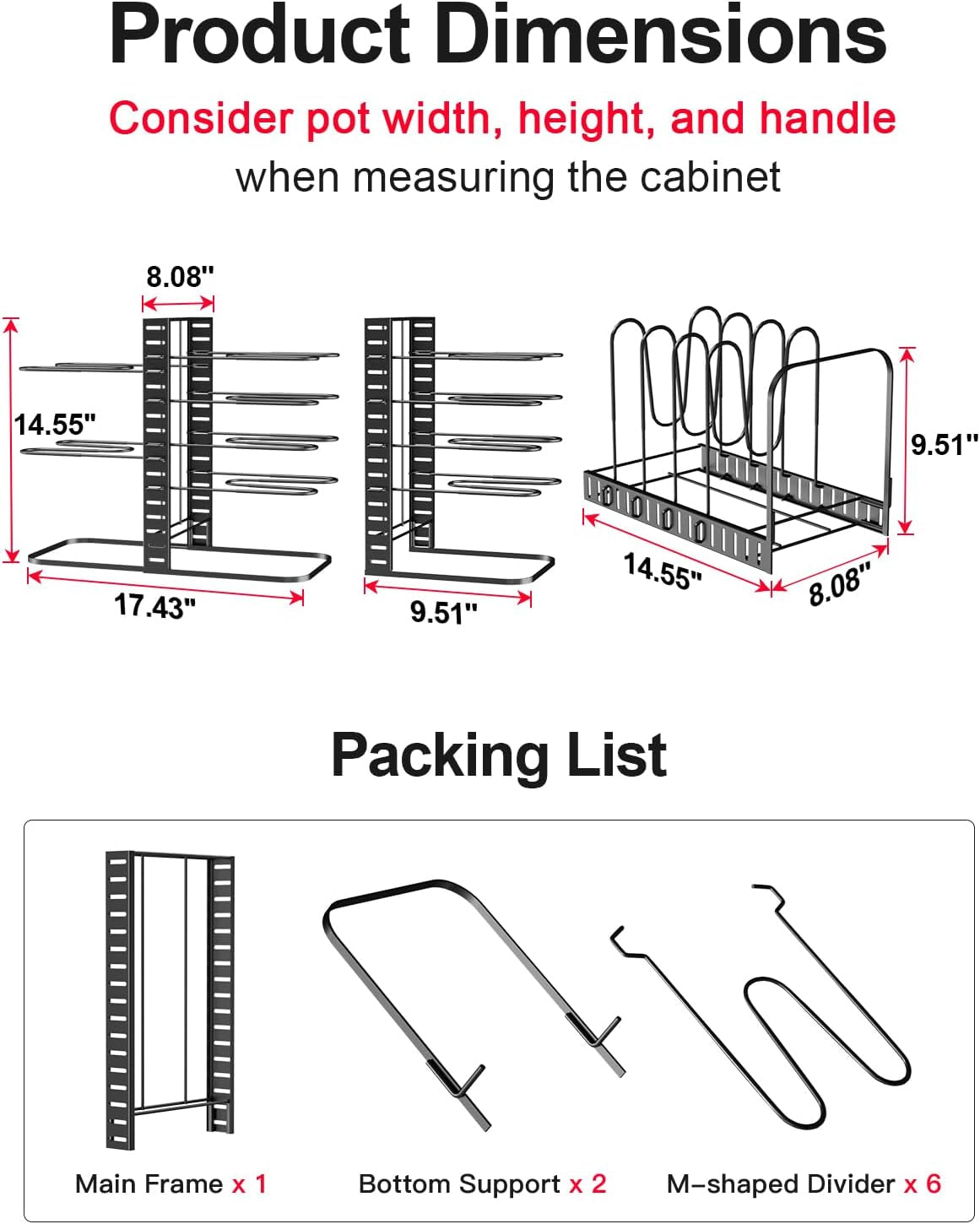 Product Dimensions

Consider pot width, height, and handle when measuring the cabinet

8.08"

14.55"

17.43"

9.51"

9.51"

14.55"

8.08"

Packing List

Main Frame x 1

Bottom Support x 2

M-shaped Divider x 6