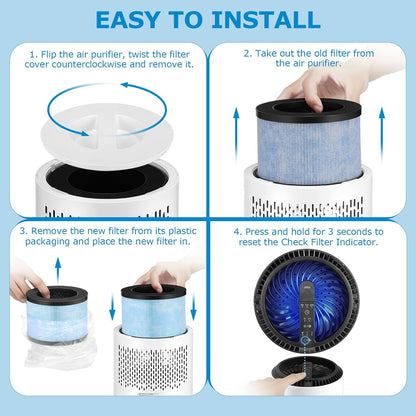 EASY TO INSTALL

1. Flip the air purifier, twist the filter cover counterclockwise and remove it.

2. Take out the old filter from the air purifier.

3. Remove the new filter from its plastic packaging and place the new filter in.

4. Press and hold for 3 seconds to reset the Check Filter Indicator.