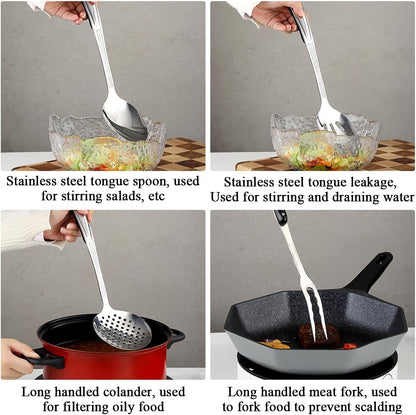 Stainless steel tongue spoon, used for stirring salads, etc

Stainless steel tongue leakage, Used for stirring and draining water

Long handled colander, used for filtering oily food

Long handled meat fork, used to fork food to prevent scalding