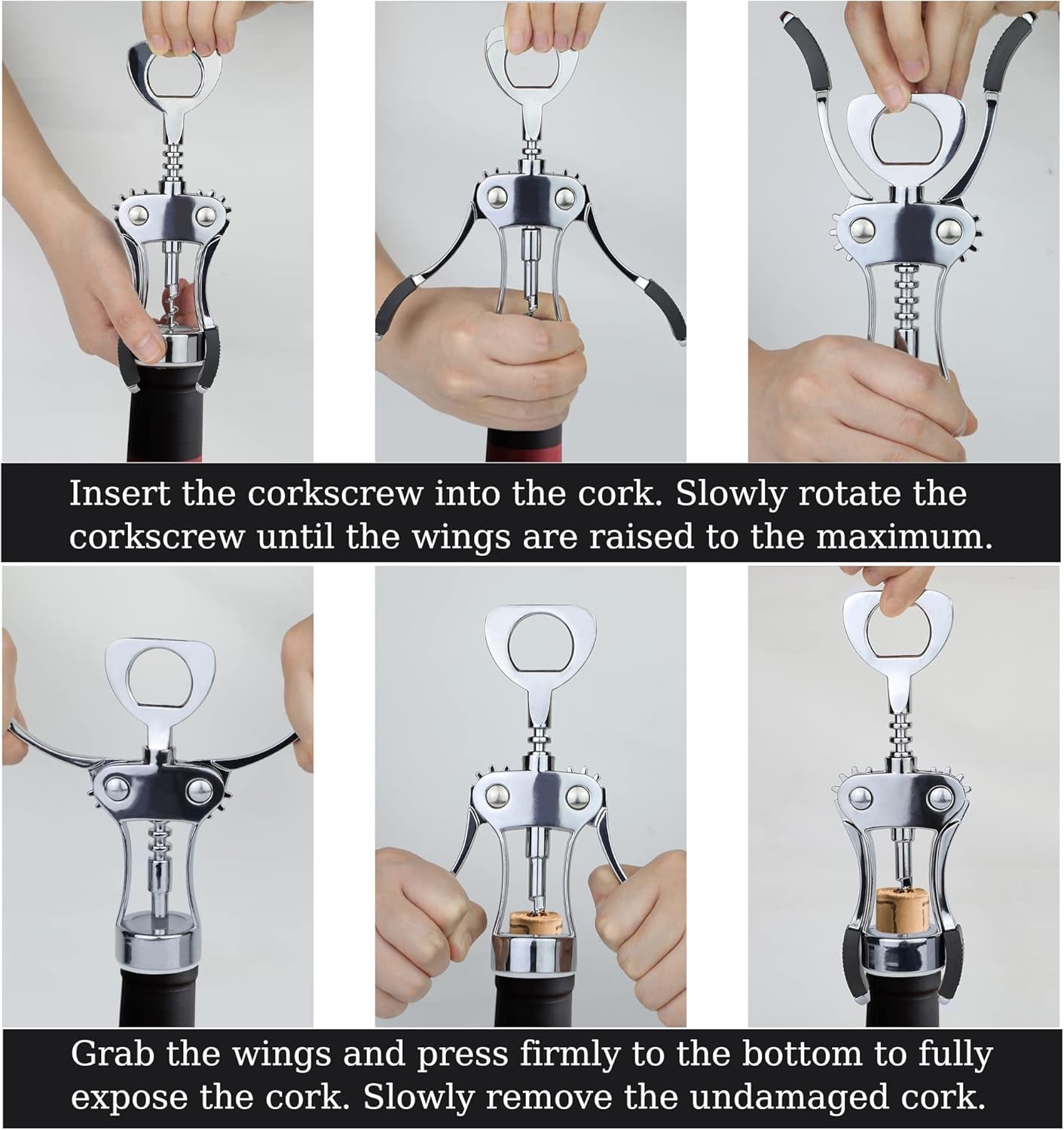 Insert the corkscrew into the cork. Slowly rotate the corkscrew until the wings are raised to the maximum.

Grab the wings and press firmly to the bottom to fully expose the cork. Slowly remove the undamaged cork.