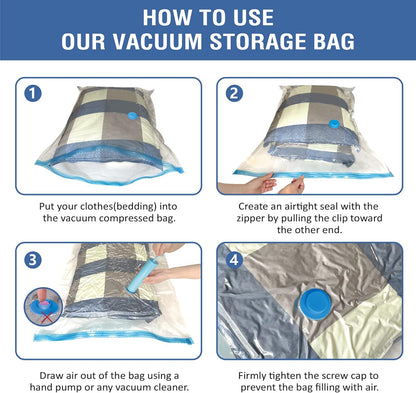 HOW TO USE
OUR VACUUM STORAGE BAG

1

Put your clothes(bedding) into the vacuum compressed bag.

2

Create an airtight seal with the zipper by pulling the clip toward the other end.

3

Draw air out of the bag using a hand pump or any vacuum cleaner.

4

Firmly tighten the screw cap to prevent the bag filling with air.