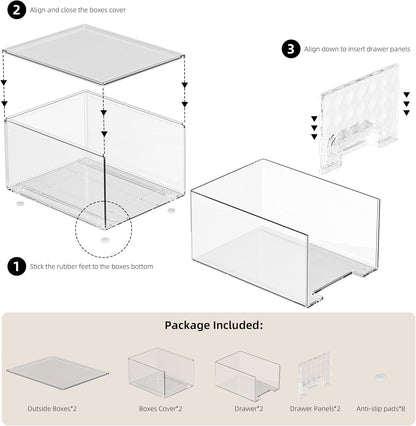 2 Align and close the boxes cover

3 Align down to insert drawer panels

1 Stick the rubber feet to the boxes bottom

Package Included:

Outside Boxes*2

Boxes Cover*2

Drawer*2

Drawer Panels*2

Anti-slip pads*8