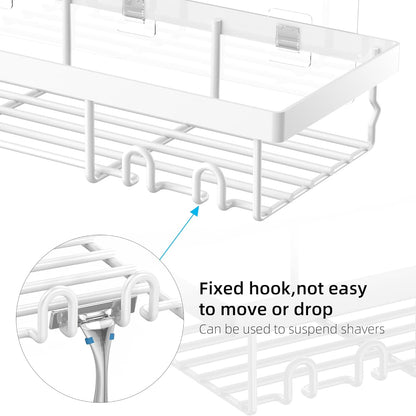 Fixed hook,not easy to move or drop
Can be used to suspend shavers