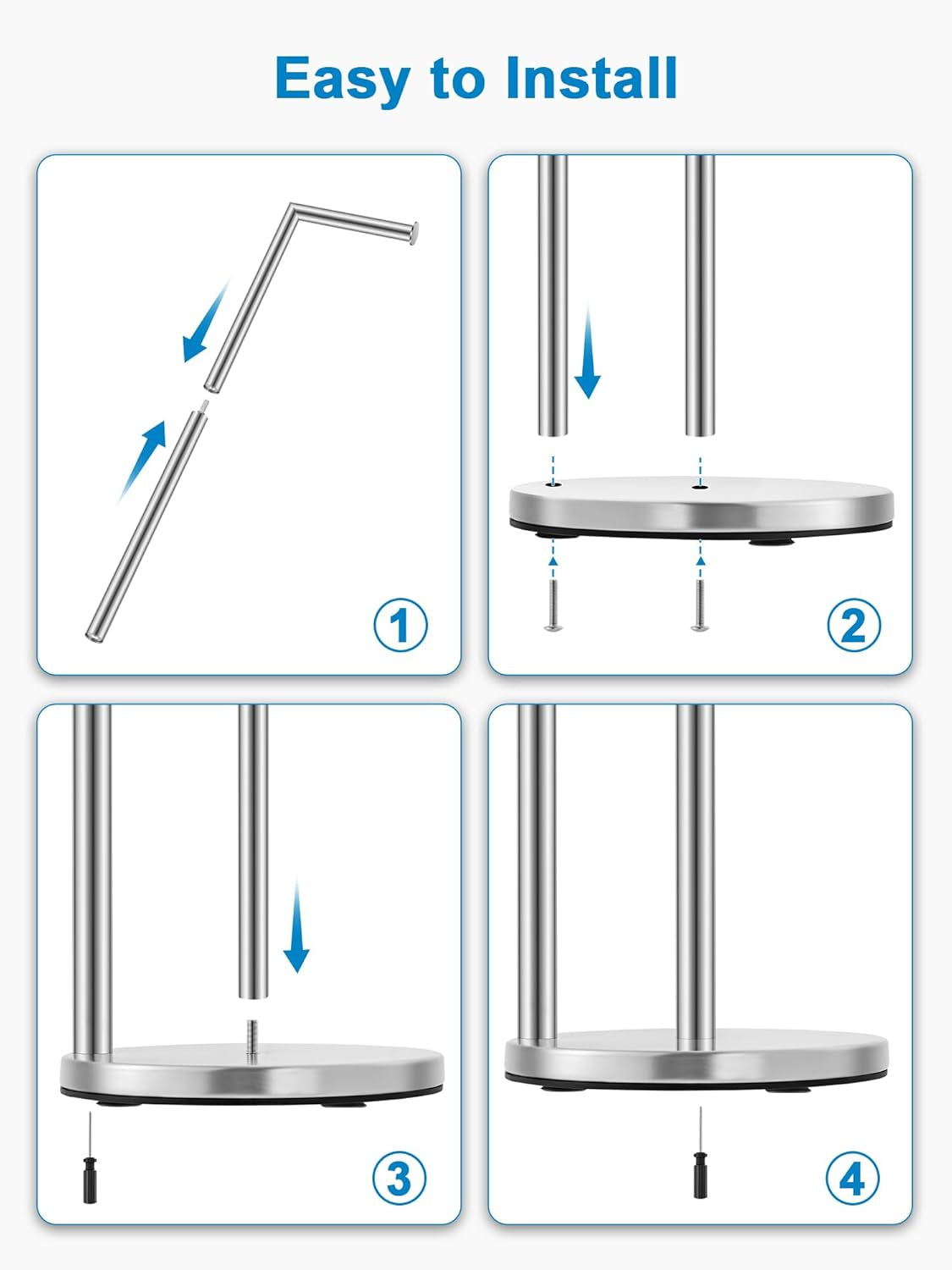 Easy to Install

1

2

3

4