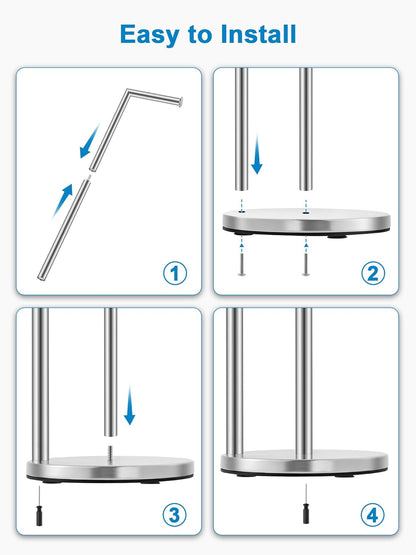 Easy to Install

1

2

3

4