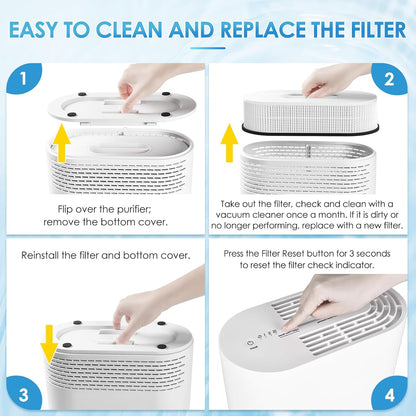 EASY TO CLEAN AND REPLACE THE FILTER

1

Flip over the purifier; remove the bottom cover.

2

Take out the filter, check and clean with a vacuum cleaner once a month. If it is dirty or no longer performing, replace with a new filter.

Reinstall the filter and bottom cover.

3

Press the Filter Reset button for 3 seconds to reset the filter check indicator.

4