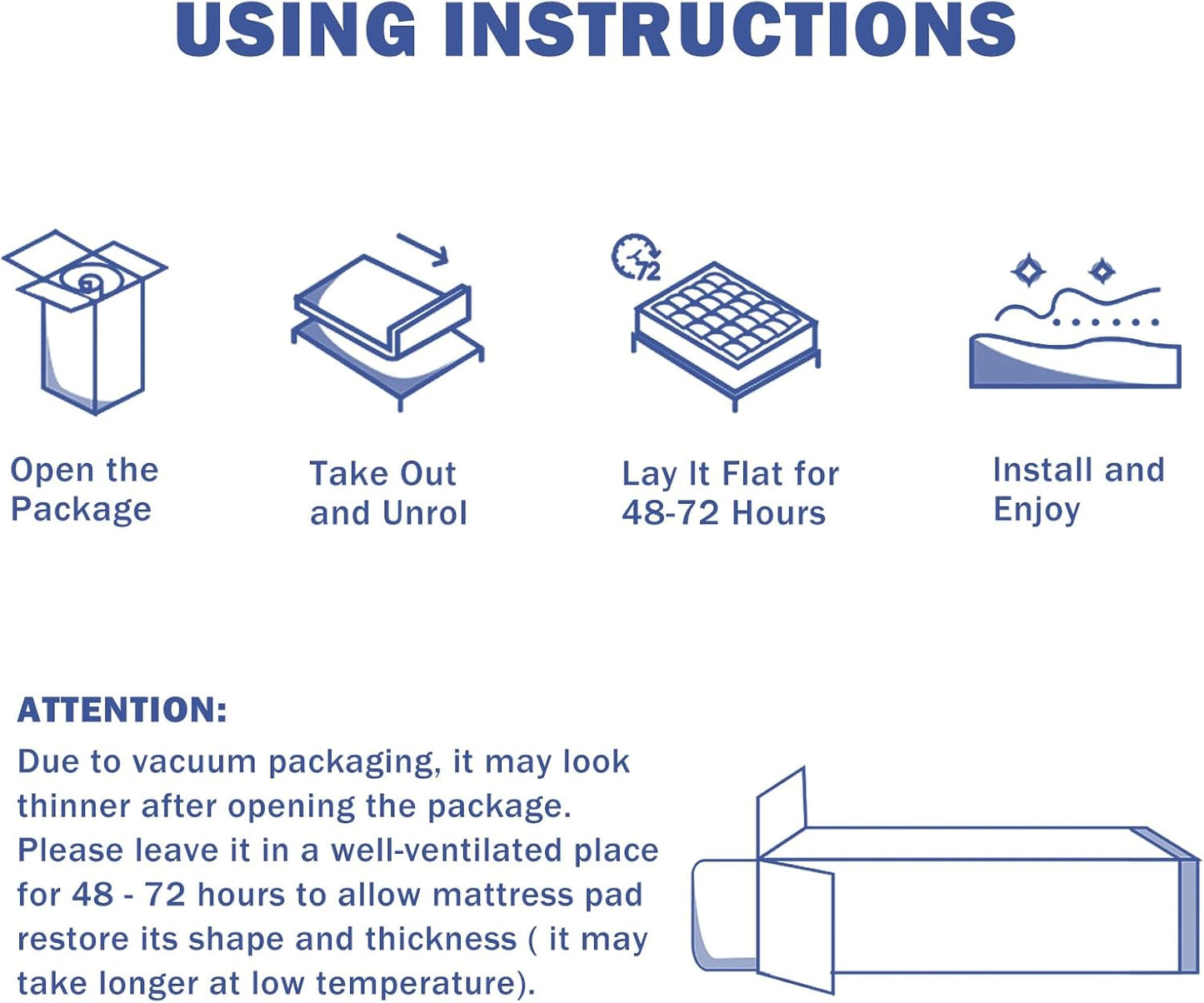 USING INSTRUCTIONS

72

Open the Package

Take Out and Unrol

Lay It Flat for 48-72 Hours

Install and Enjoy

ATTENTION:

Due to vacuum packaging, it may look thinner after opening the package. Please leave it in a well-ventilated place for 48 - 72 hours to allow mattress pad restore its shape and thickness ( it may take longer at low temperature).