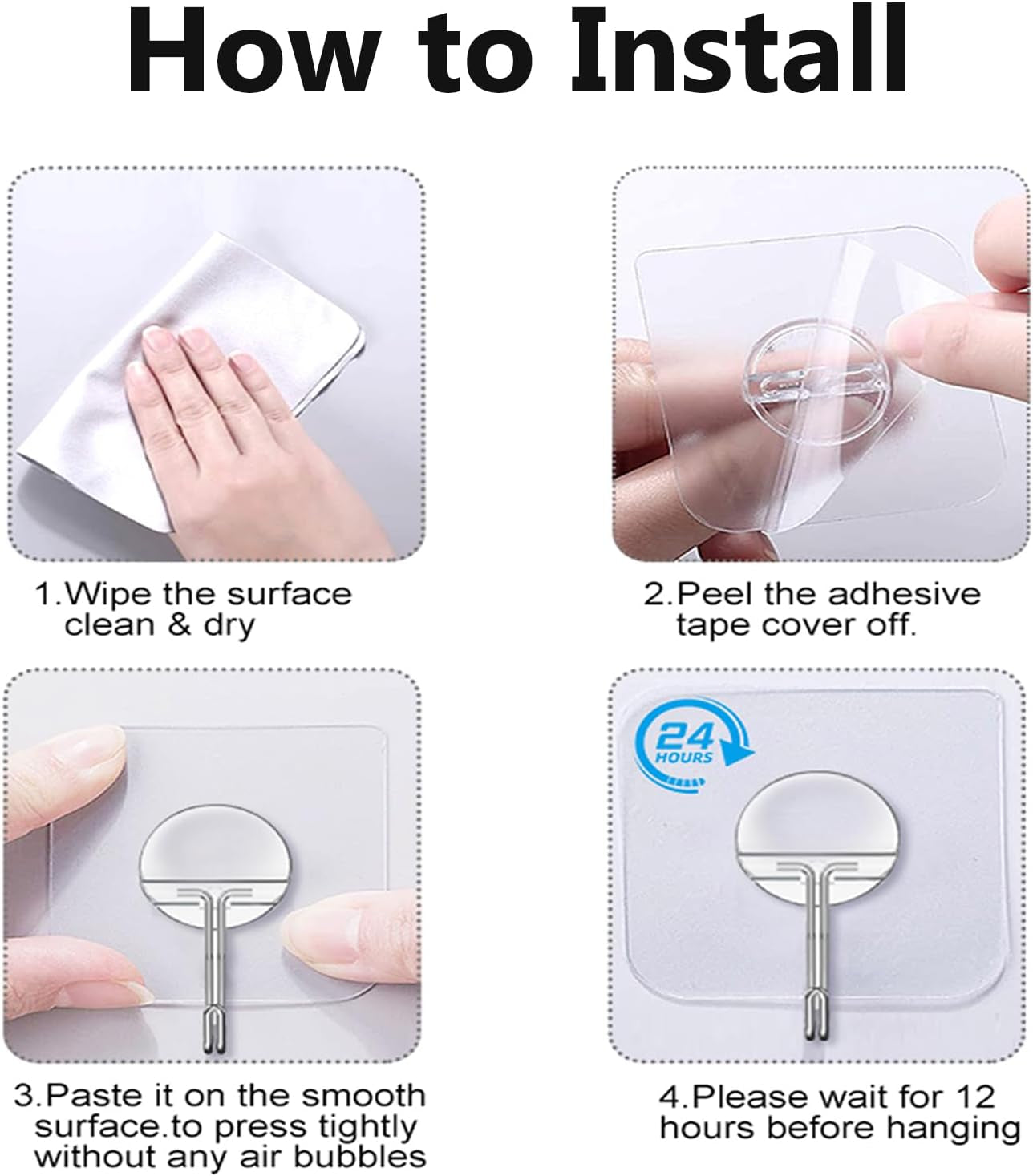 How to Install

1.Wipe the surface clean & dry

2.Peel the adhesive tape cover off.

3.Paste it on the smooth surface.to press tightly without any air bubbles

24 HOURS

4.Please wait for 12 hours before hanging