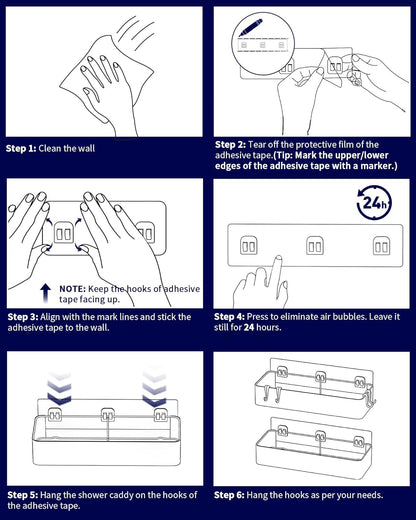 Step 1: Clean the wall

Step 2: Tear off the protective film of the adhesive tape.(Tip: Mark the upper/lower edges of the adhesive tape with a marker.)

NOTE: Keep the hooks of adhesive tape facing up.

Step 3: Align with the mark lines and stick the adhesive tape to the wall.

24h

Step 4: Press to eliminate air bubbles. Leave it still for 24 hours.

Step 5: Hang the shower caddy on the hooks of the adhesive tape.

Step 6: Hang the hooks as per your needs.