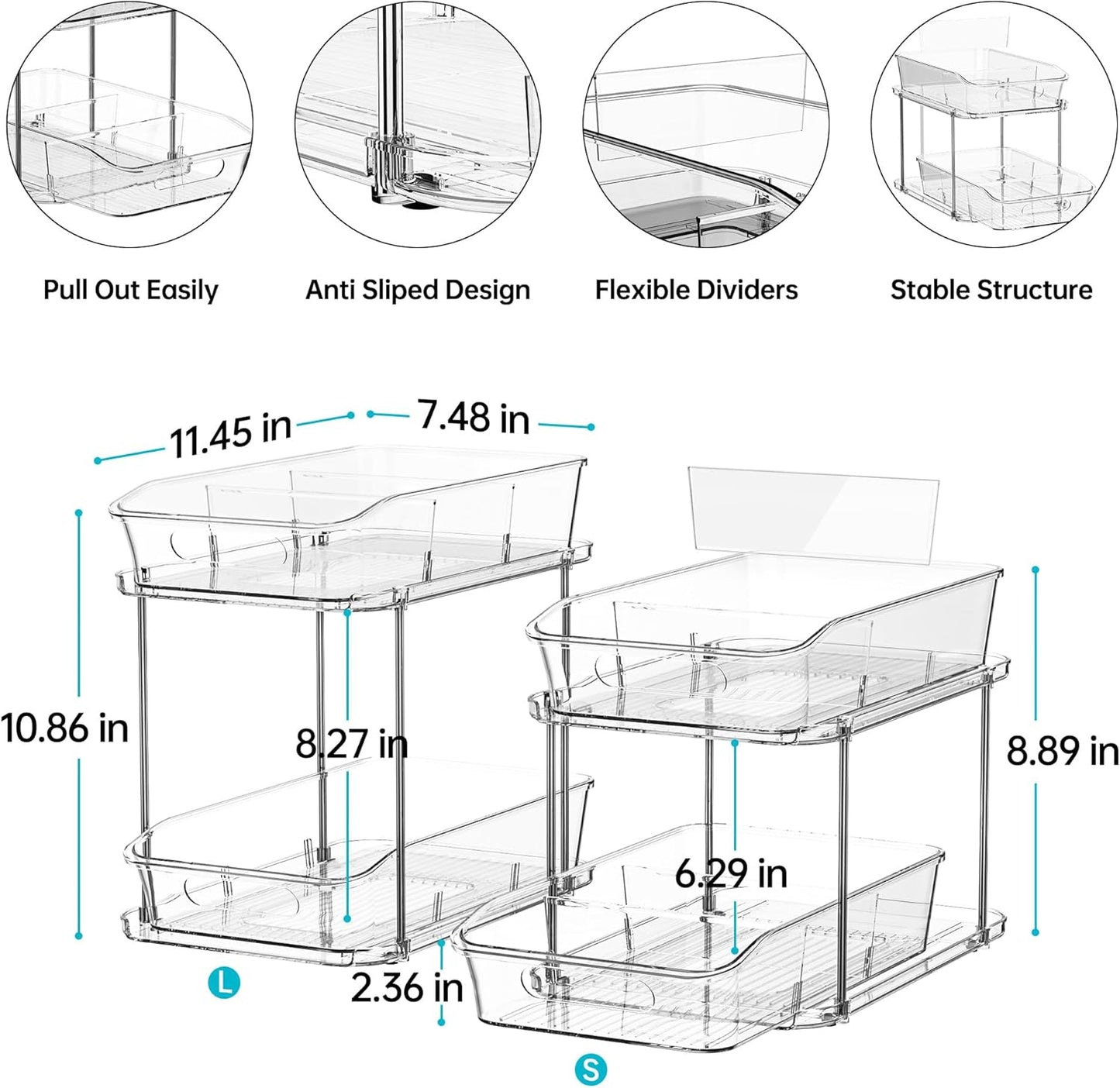 Pull Out Easily

Anti Sliped Design

Flexible Dividers

Stable Structure

11.45 in

7.48 in

10.86 in

8.27 in

8.89 in

6.29 in

2.36 in

L

S