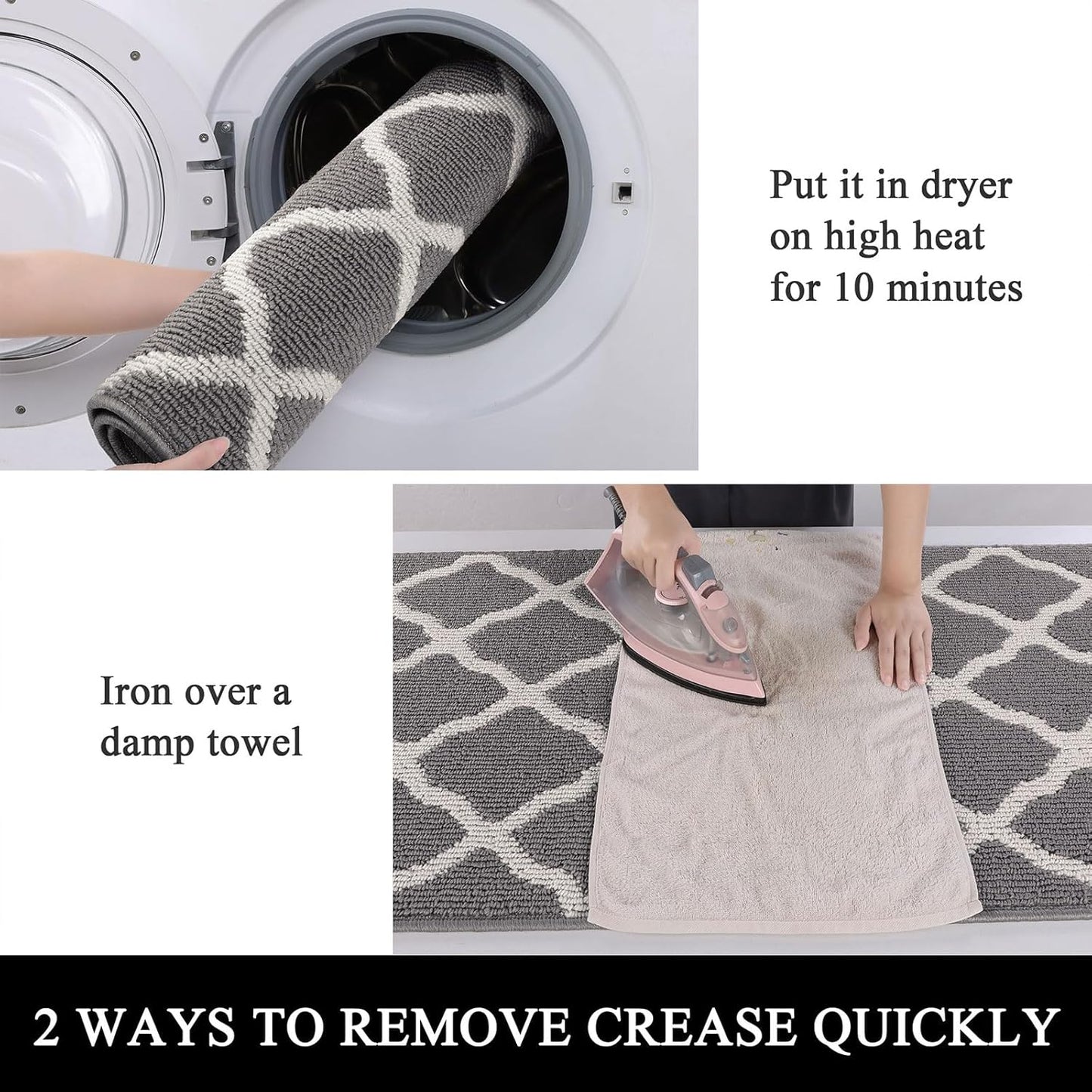 Put it in dryer on high heat for 10 minutes

Iron over a damp towel

2 WAYS TO REMOVE CREASE QUICKLY