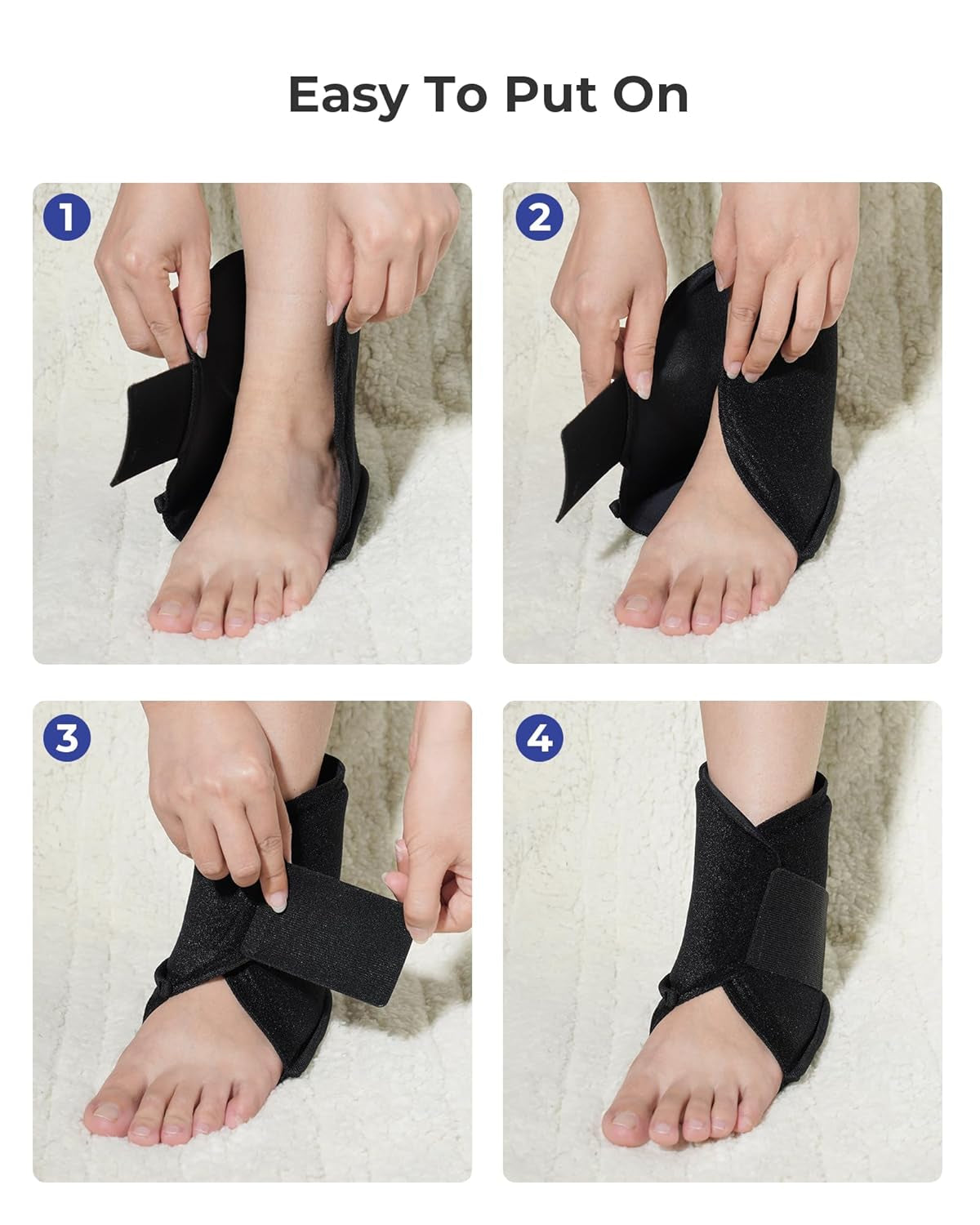 Easy To Put On

1

2

3

4