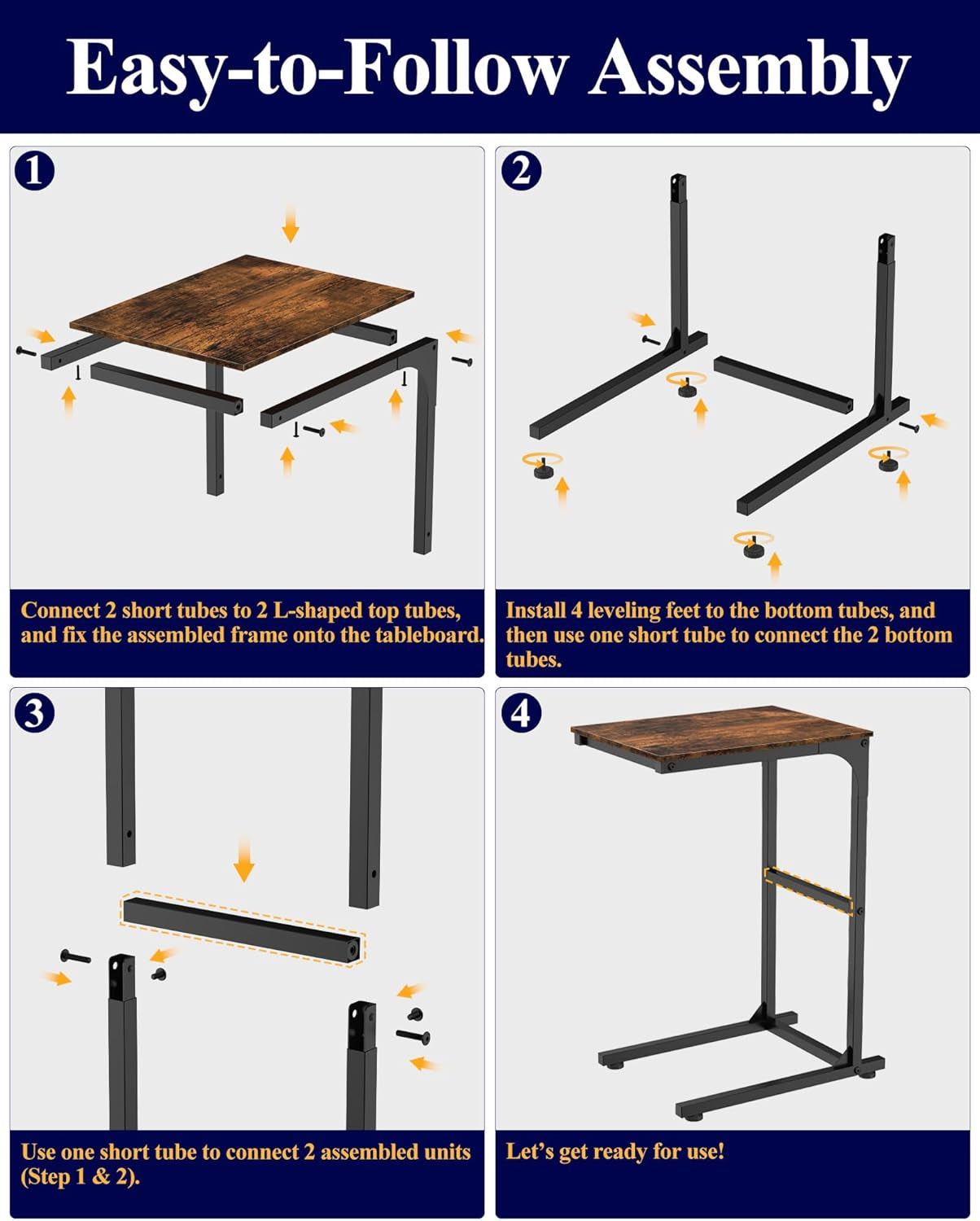 Easy-to-Follow Assembly

1

Connect 2 short tubes to 2 L-shaped top tubes, and fix the assembled frame onto the tableboard.

2

Install 4 leveling feet to the bottom tubes, and then use one short tube to connect the 2 bottom tubes.

3

Use one short tube to connect 2 assembled units (Step 1 & 2).

4

Let's get ready for use!